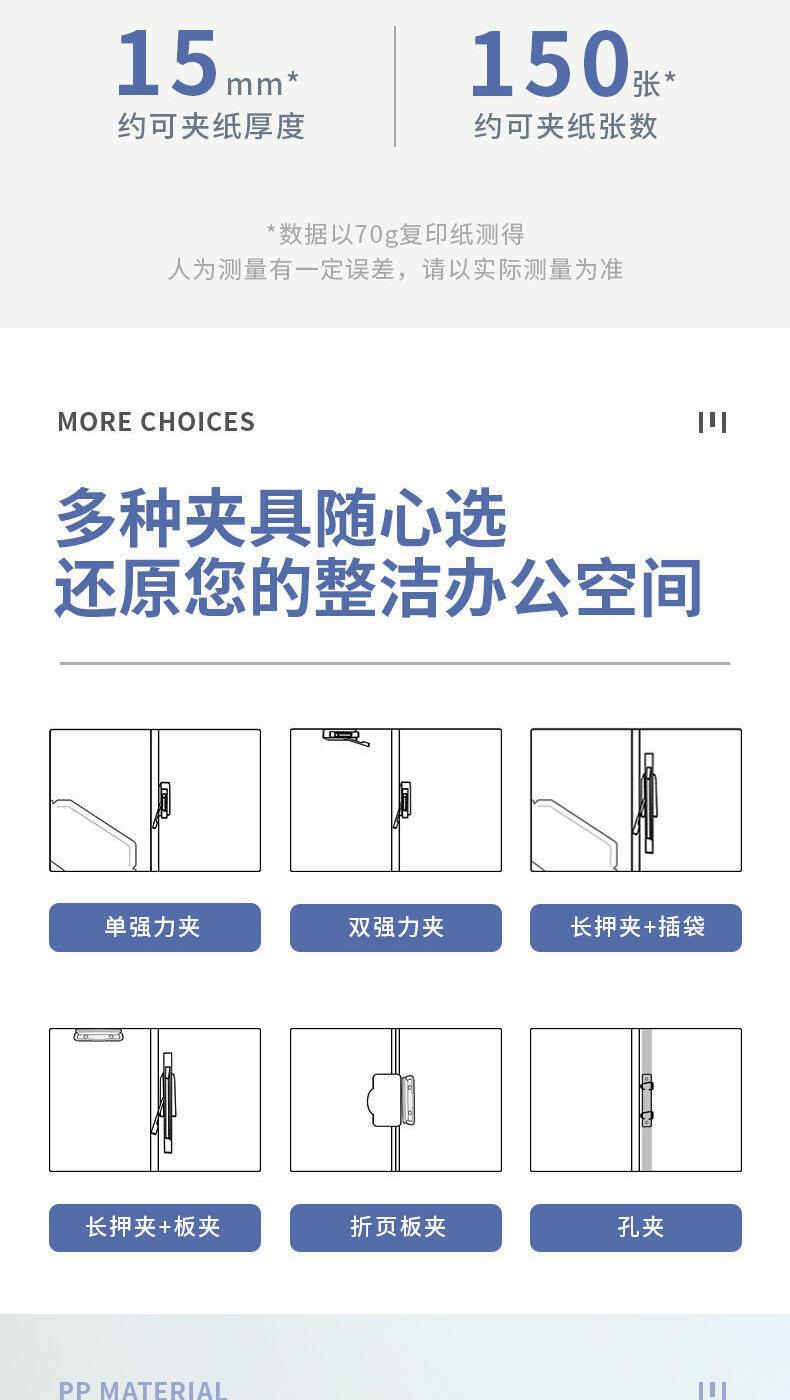 15mm*
约可夹纸厚度

150张*
约可夹纸张数

*数据以70g复印纸测得
人为测量有一定误差，请以实际测量为准

MORE CHOICES

多种夹具随心选
还原您的整洁办公空间

单强力夹

双强力夹

长押夹+插袋

长押夹+板夹

折页板夹

孔夹

PP MATERIAL