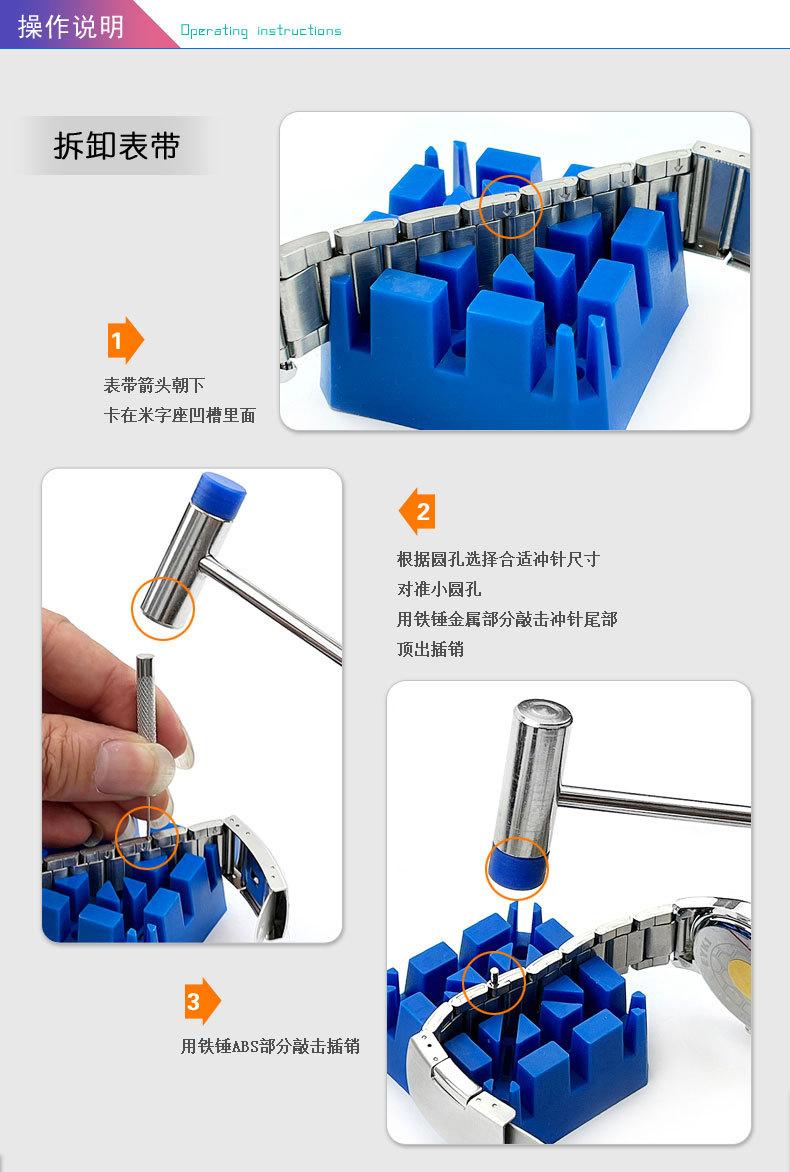 操作说明 Operating instructions

拆卸表带

1
表带箭头朝下
卡在米字座凹槽里面

2
根据圆孔选择合适冲针尺寸
对准小圆孔
用铁锤金属部分敲击冲针尾部
顶出插销

3
用铁锤ABS部分敲击插销