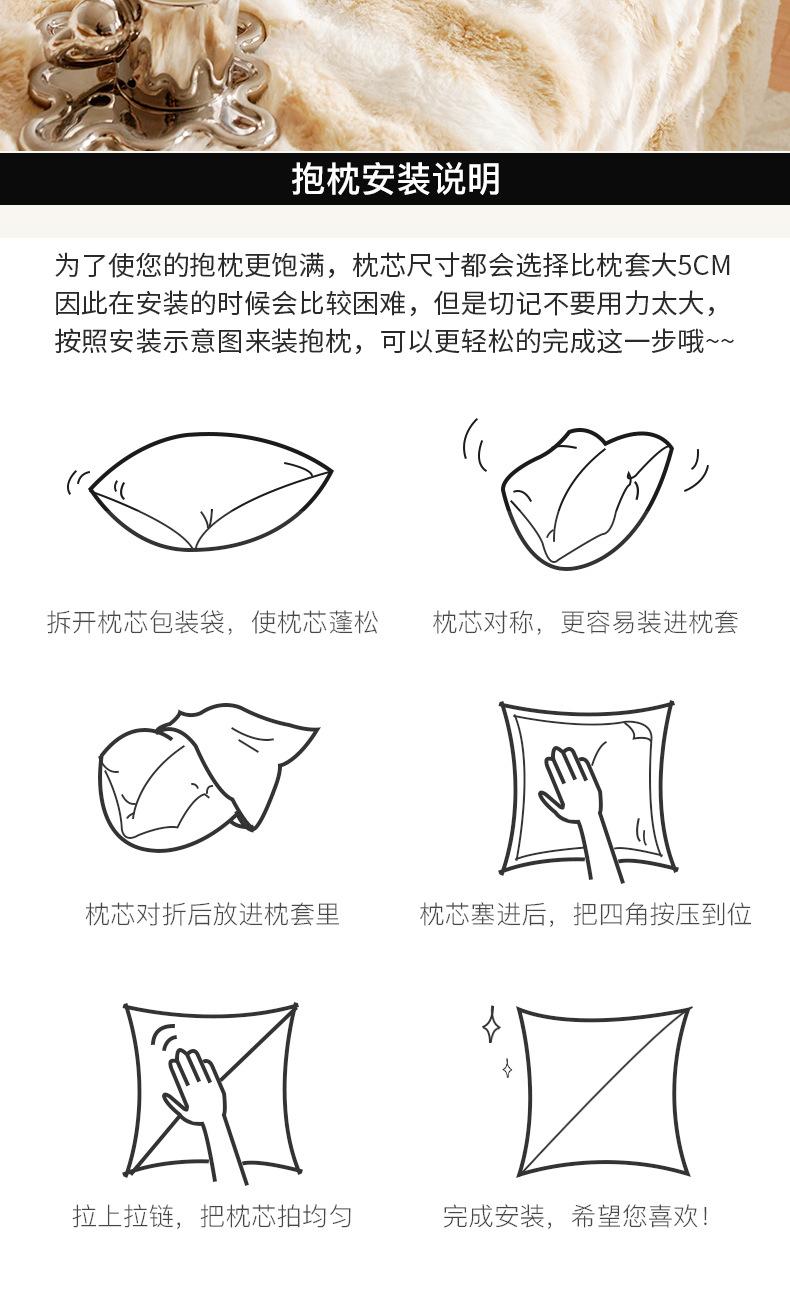 抱枕安装说明

为了使您的抱枕更饱满，枕芯尺寸都会选择比枕套大5CM
因此在安装的时候会比较困难，但是切记不要用力太大，
按照安装示意图来装抱枕，可以更轻松的完成这一步哦~~

拆开枕芯包装袋，使枕芯蓬松

枕芯对称，更容易装进枕套

枕芯对折后放进枕套里

枕芯塞进后，把四角按压到位

拉上拉链，把枕芯拍均匀

完成安装，希望您喜欢！