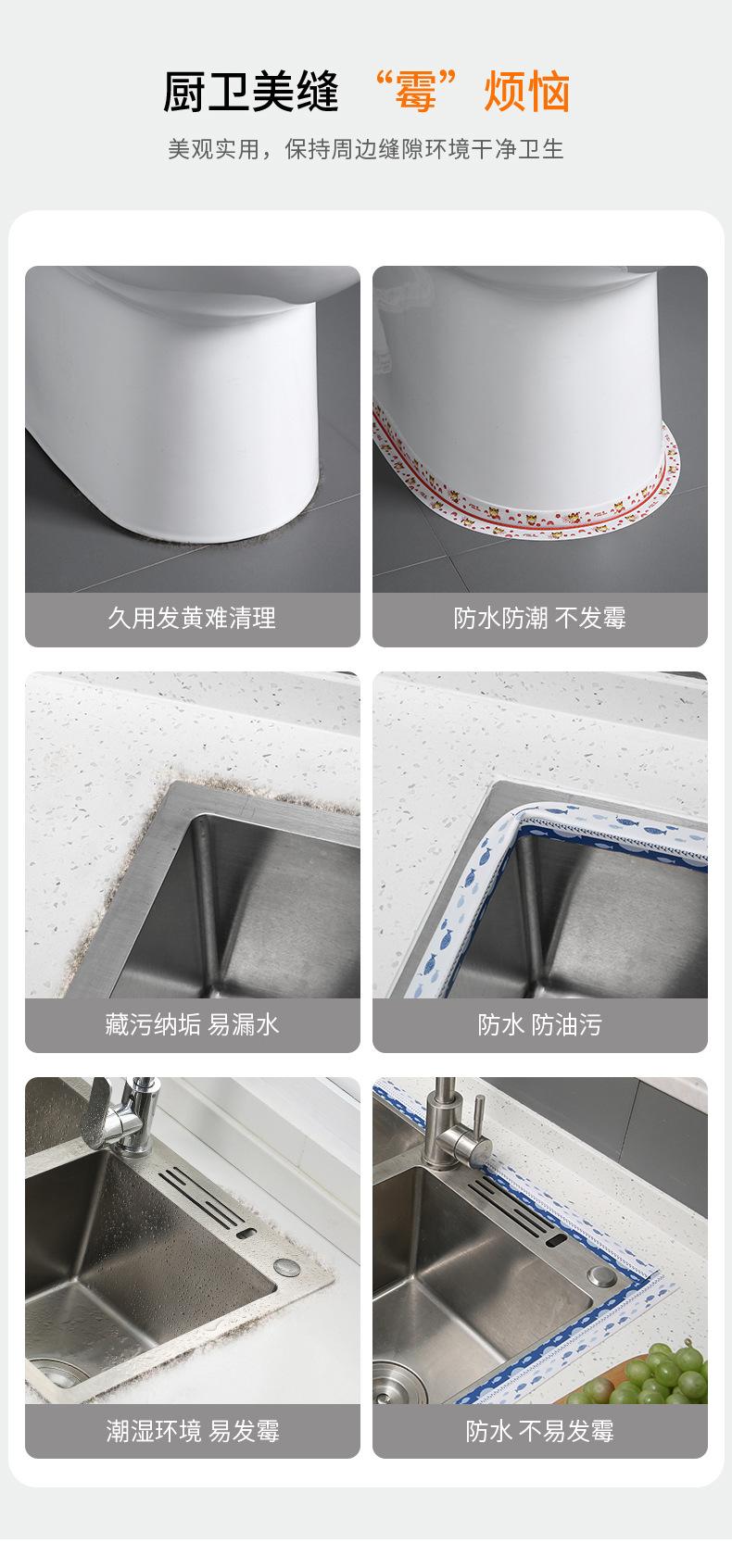 厨卫美缝 “霉”烦恼

美观实用，保持周边缝隙环境干净卫生

久用发黄难清理

防水防潮 不发霉

藏污纳垢 易漏水

防水 防油污

潮湿环境 易发霉

防水 不易发霉