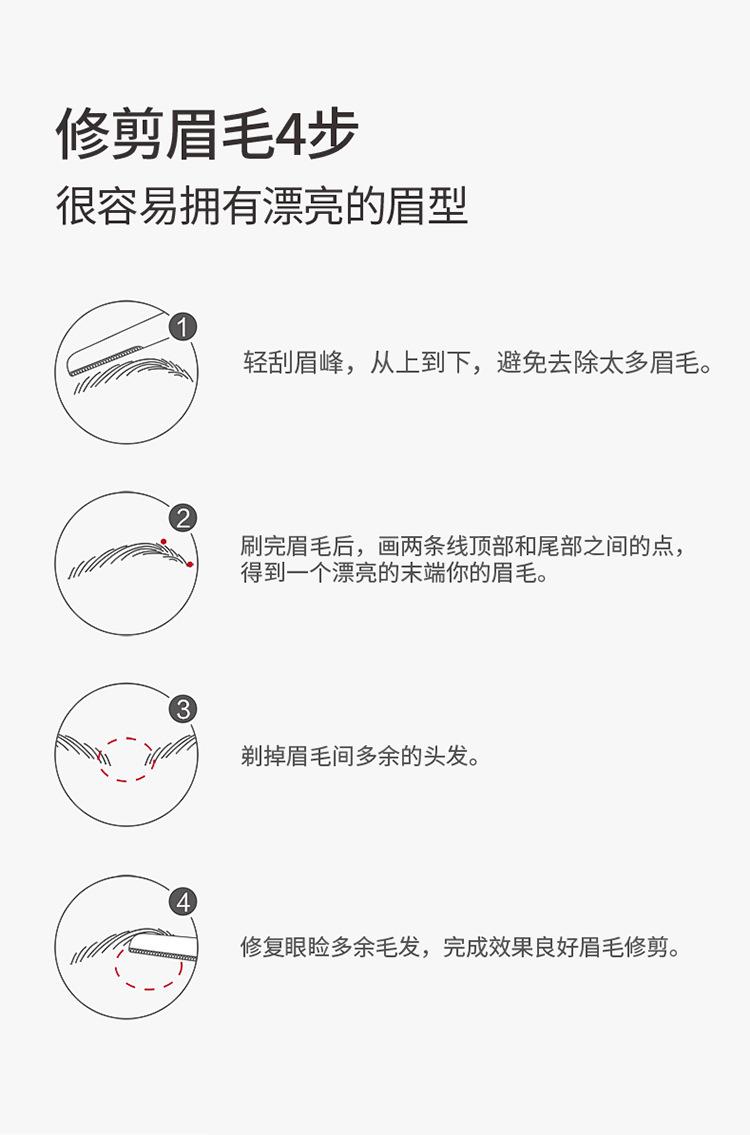 修剪眉毛4步
很容易拥有漂亮的眉型

1
轻刮眉峰，从上到下，避免去除太多眉毛。

2
刷完眉毛后，画两条线顶部和尾部之间的点，得到一个漂亮的末端你的眉毛。

3
剃掉眉毛间多余的头发。

4
修复眼睑多余毛发，完成效果良好眉毛修剪。