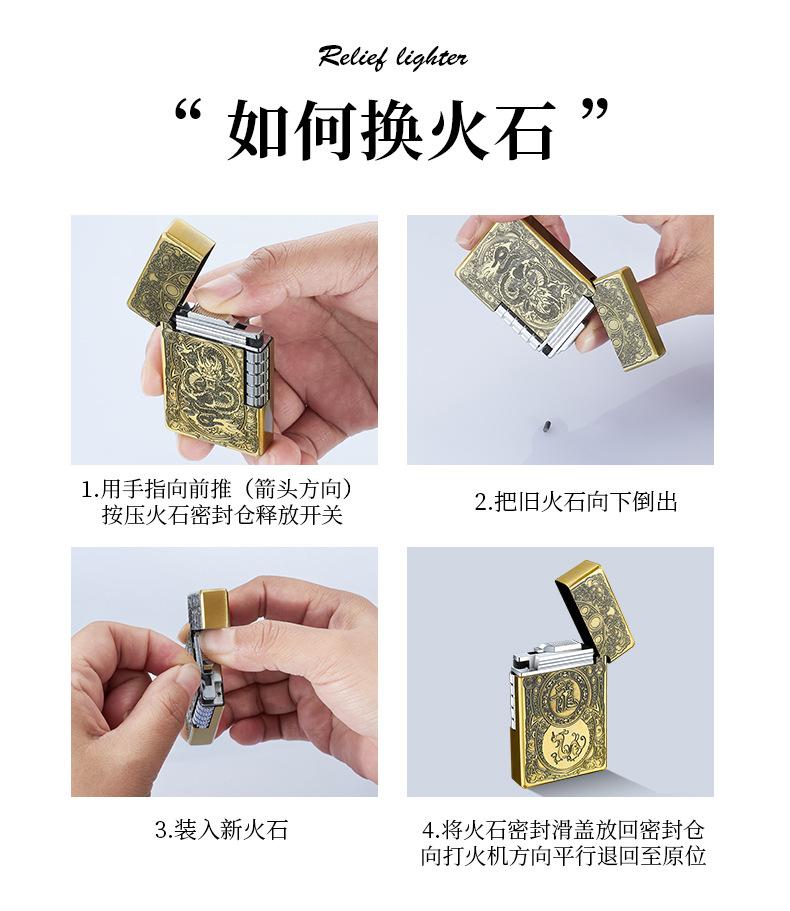 Relief lighter

“ 如何换火石 ”

1.用手指向前推（箭头方向）按压火石密封仓释放开关

2.把旧火石向下倒出

3.装入新火石

4.将火石密封滑盖放回密封仓向打火机方向平行退回至原位