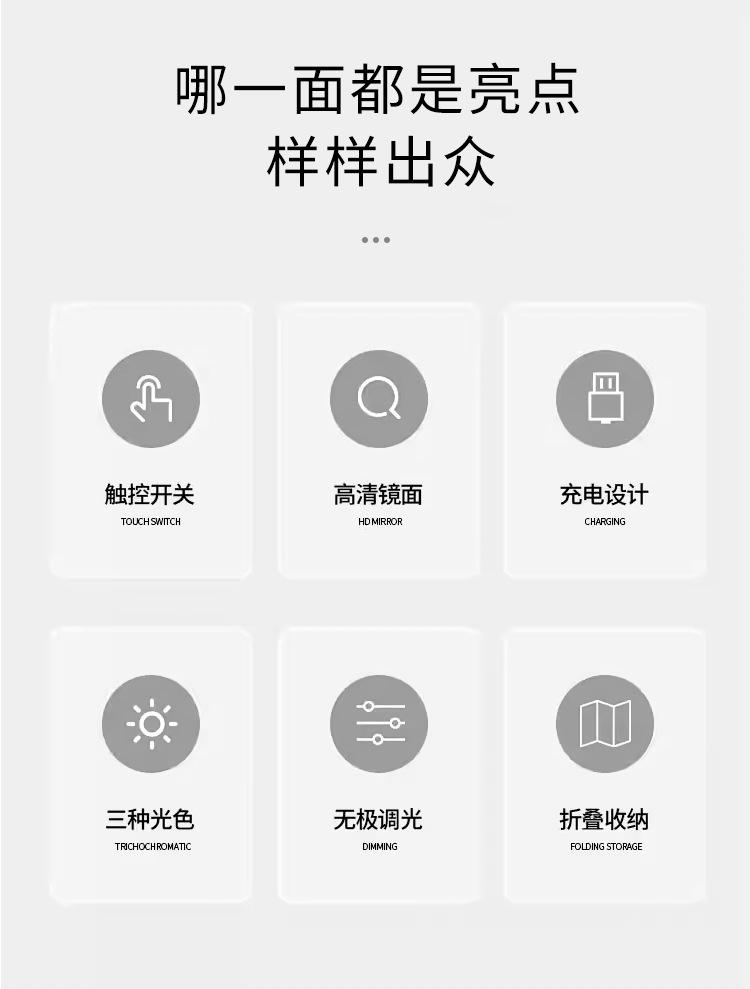 哪一面都是亮点
样样出众

触控开关
TOUCH SWITCH

高清镜面
HD MIRROR

充电设计
CHARGING

三种光色
TRICHOCHROMATIC

无极调光
DIMMING

折叠收纳
FOLDING STORAGE