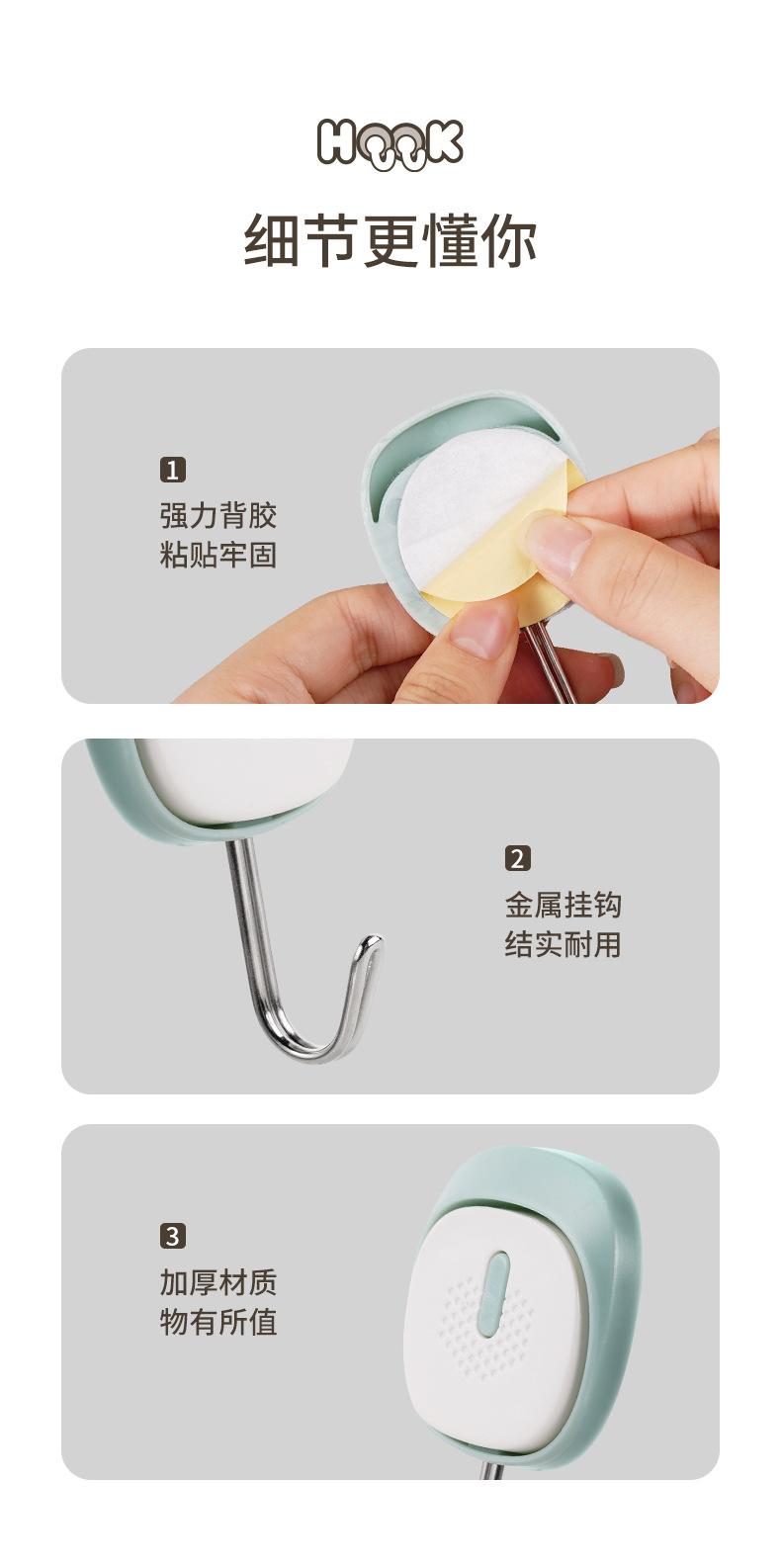 HOOK

细节更懂你

1
强力背胶
粘贴牢固

2
金属挂钩
结实耐用

3
加厚材质
物有所值