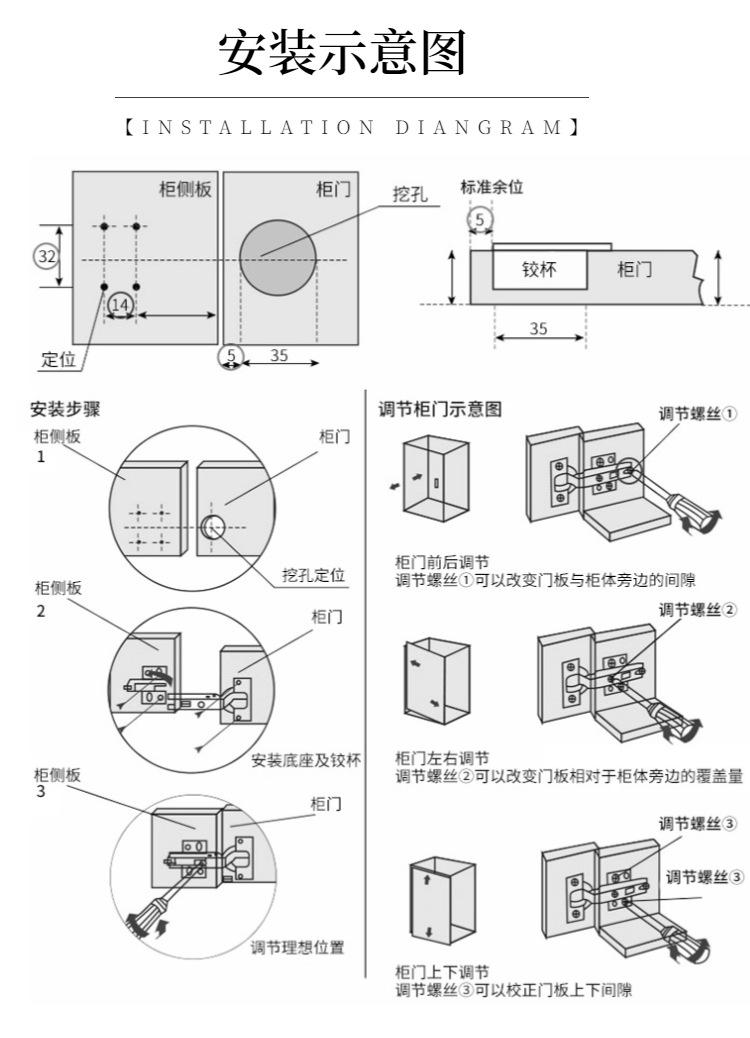 安装示意图

【INSTALLATION DIANGRAM】

柜侧板
柜门
挖孔
32
14
定位
5
35

标准余位
5
铰杯
柜门
35

安装步骤
柜侧板
1
柜门
挖孔定位
柜侧板
2
柜门
安装底座及铰杯
柜侧板
3
柜门
调节理想位置

调节柜门示意图
调节螺丝①
柜门前后调节
调节螺丝①可以改变门板与柜体旁边的间隙
调节螺丝②
柜门左右调节
调节螺丝②可以改变门板相对于柜体旁边的覆盖量
调节螺丝③
调节螺丝③
柜门上下调节
调节螺丝③可以校正门板上下间隙