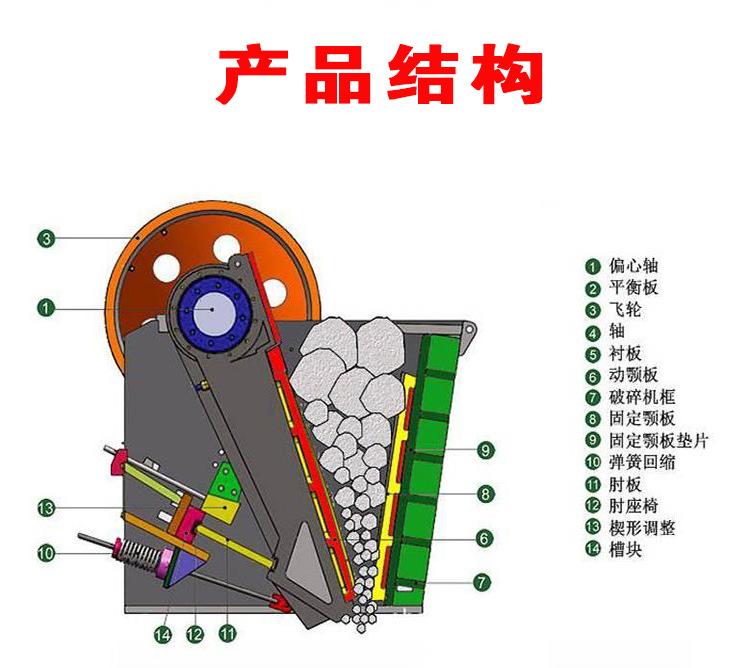 产品结构

3
1
13
10
14
12
11
9
8
6
7

1 偏心轴
2 平衡板
3 飞轮
4 轴
5 衬板
6 动颚板
7 破碎机框
8 固定颚板
9 固定颚板垫片
10 弹簧回缩
11 肘板
12 肘座椅
13 楔形调整
14 槽块