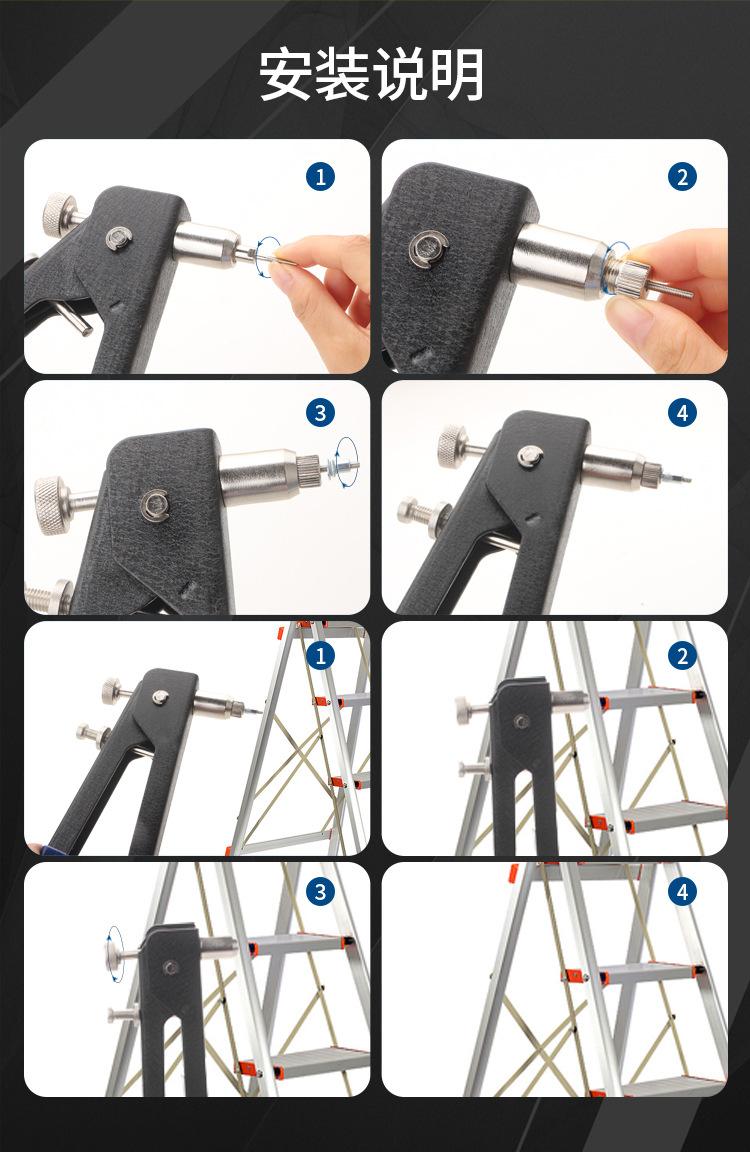 安装说明

1

2

3

4

1

2

3

4