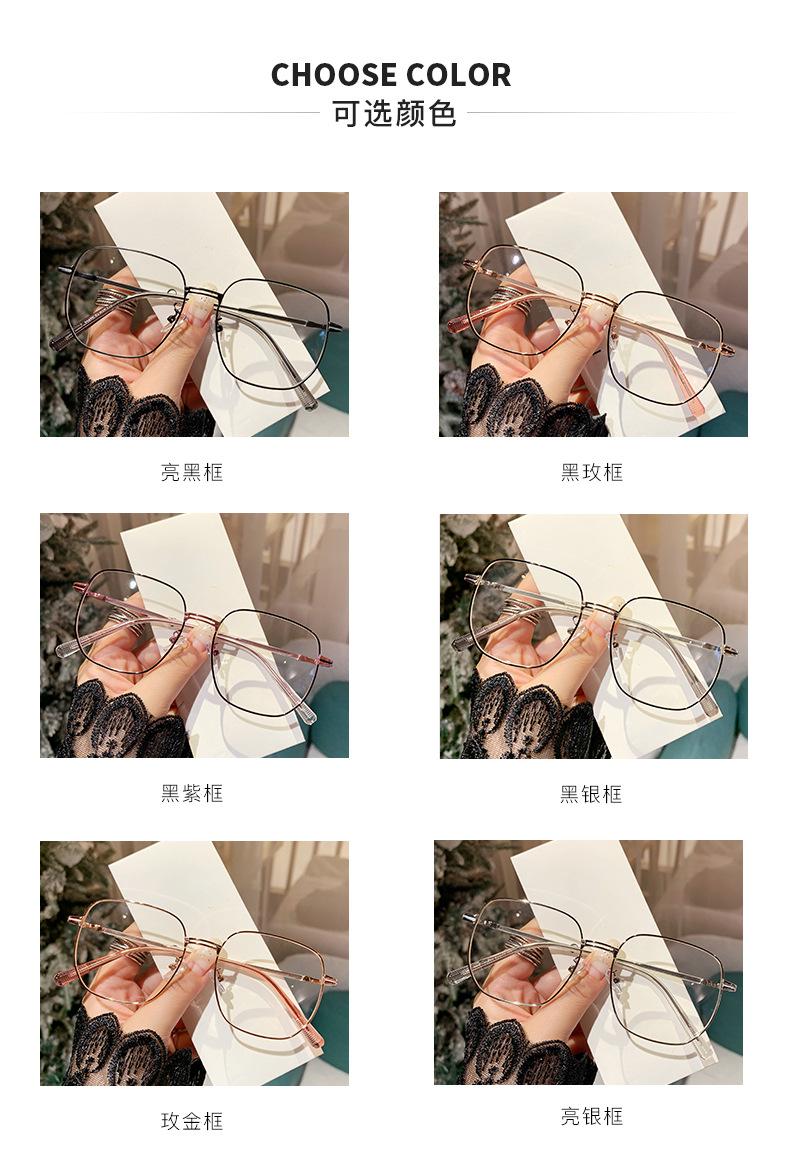 CHOOSE COLOR
可选颜色

亮黑框

黑玫框

黑紫框

黑银框

玫金框

亮银框