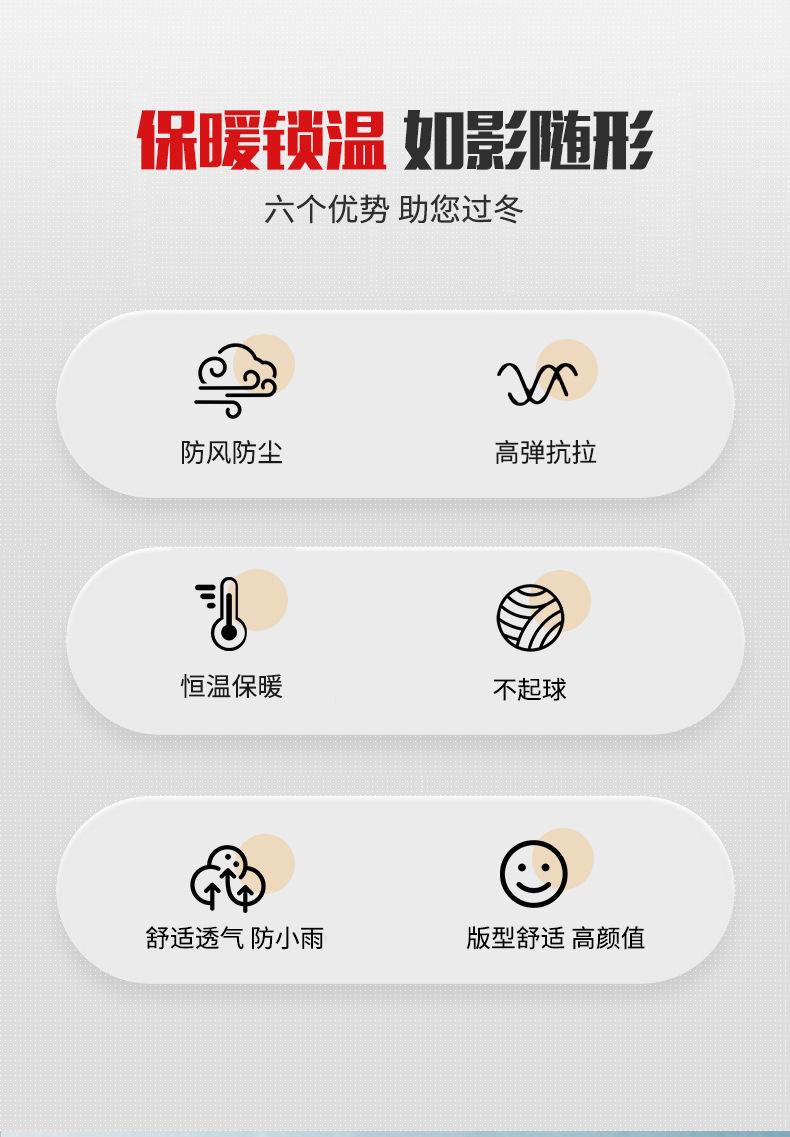 保暖锁温 如影随形

六个优势 助您过冬

防风防尘

高弹抗拉

恒温保暖

不起球

舒适透气 防小雨

版型舒适 高颜值