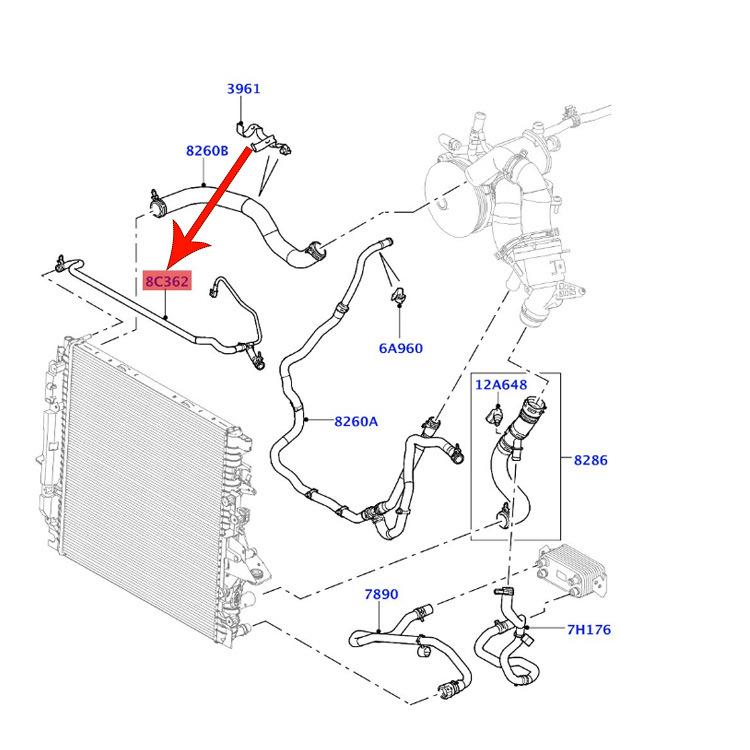 3961
8260B
8C362
6A960
12A648
8260A
8286
7890
7H176