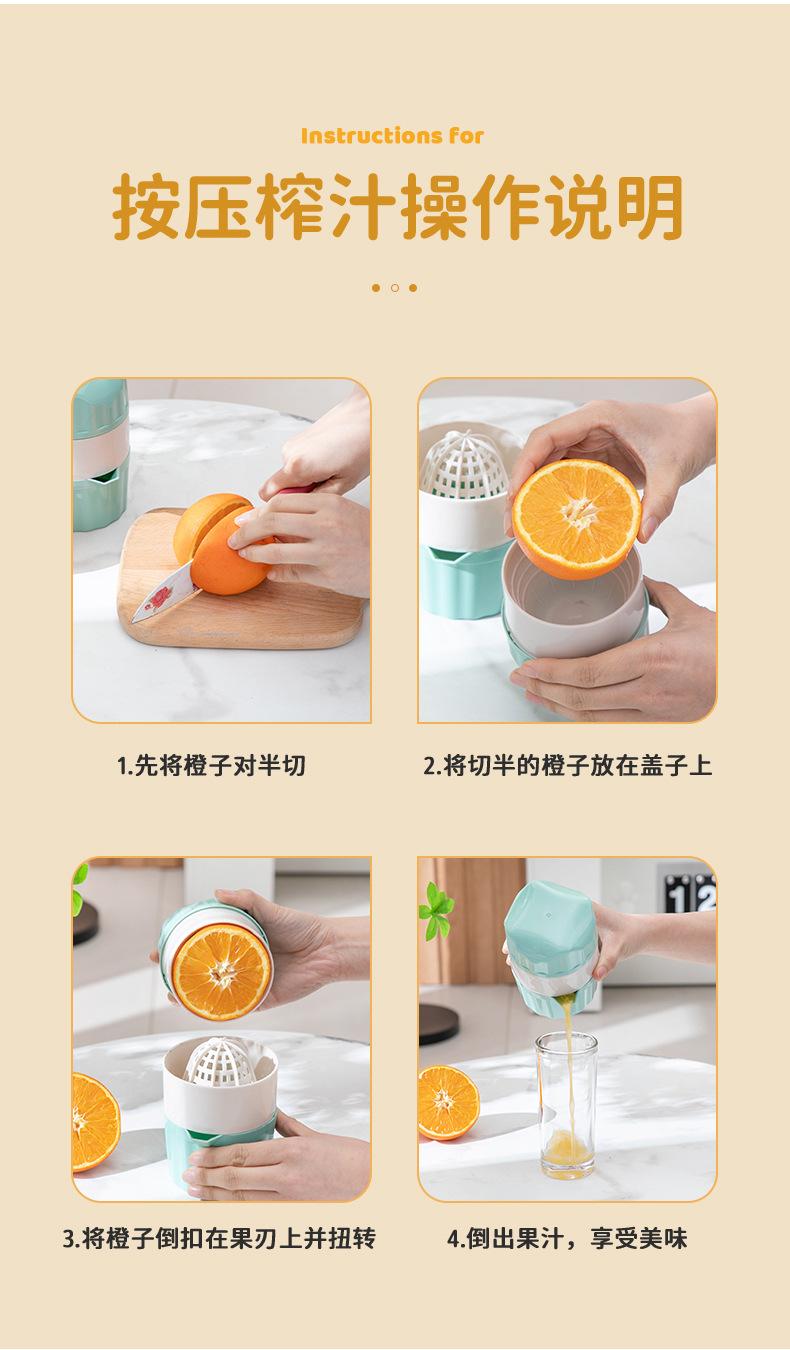 Instructions for

按压榨汁操作说明

1.先将橙子对半切

2.将切半的橙子放在盖子上

3.将橙子倒扣在果刃上并扭转

4.倒出果汁，享受美味