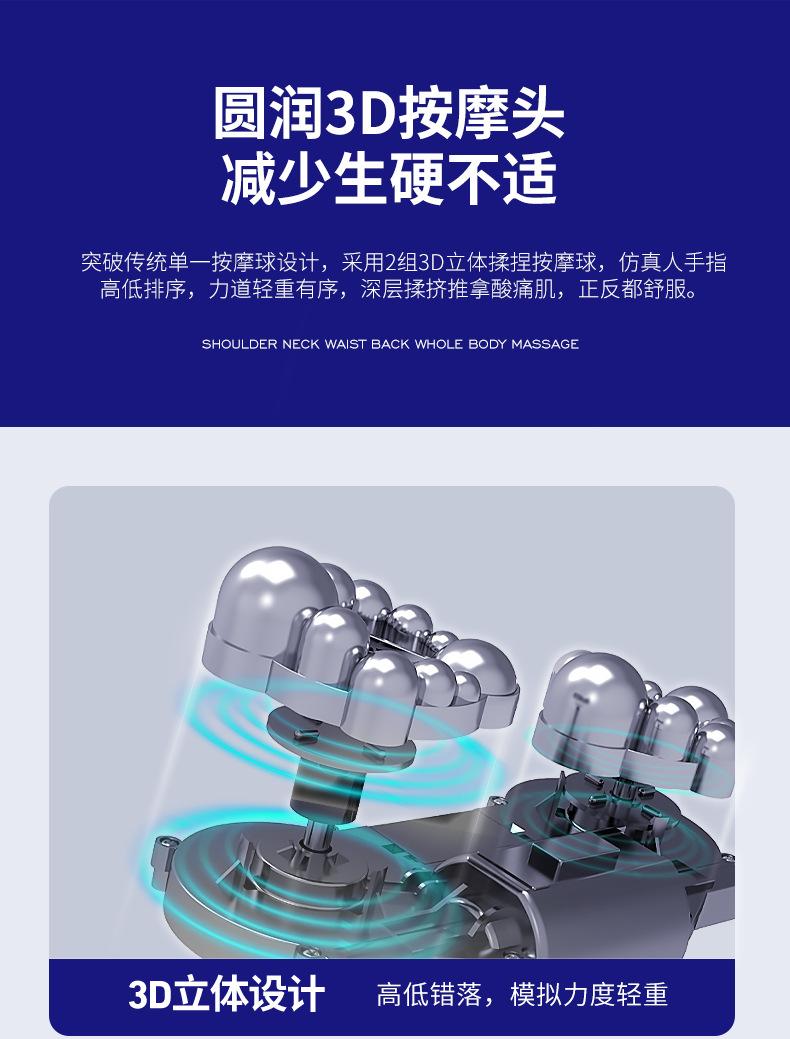 圆润3D按摩头
减少生硬不适

突破传统单一按摩球设计，采用2组3D立体揉捏按摩球，仿真人手指高低排序，力道轻重有序，深层揉挤推拿酸痛肌，正反都舒服。

SHOULDER NECK WAIST BACK WHOLE BODY MASSAGE

3D立体设计 高低错落，模拟力度轻重