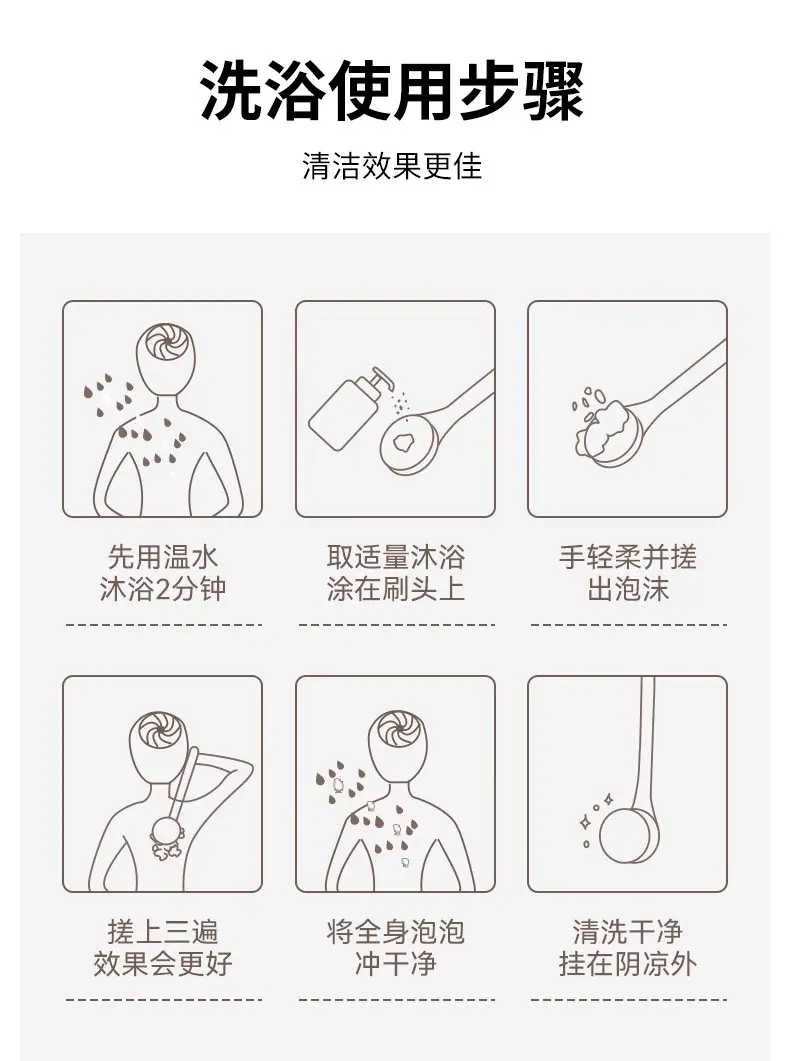 洗浴使用步骤

清洁效果更佳

先用温水
沐浴2分钟

取适量沐浴
涂在刷头上

手轻柔并搓
出泡沫

搓上三遍
效果会更好

将全身泡泡
冲干净

清洗干净
挂在阴凉外