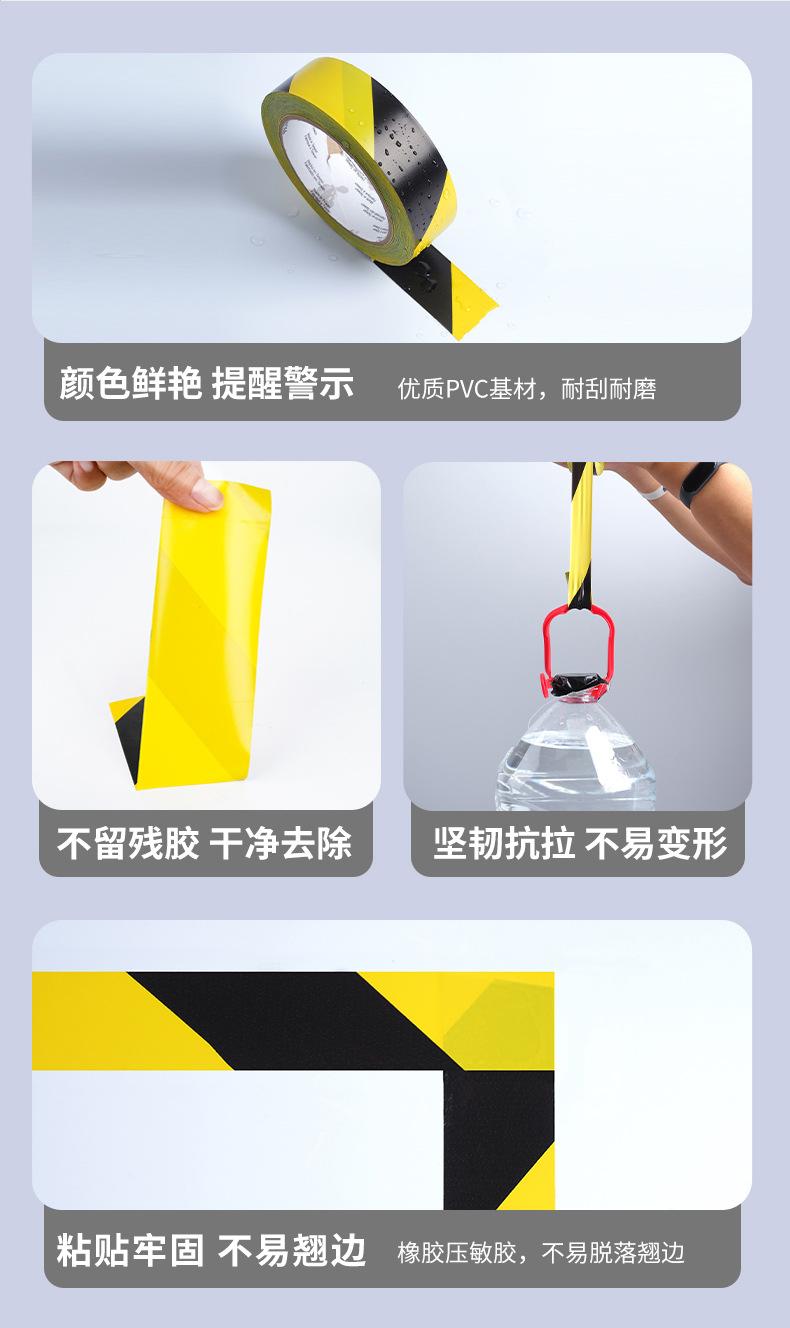 颜色鲜艳 提醒警示 优质PVC基材，耐刮耐磨

不留残胶 干净去除

坚韧抗拉 不易变形

粘贴牢固 不易翘边 橡胶压敏胶，不易脱落翘边