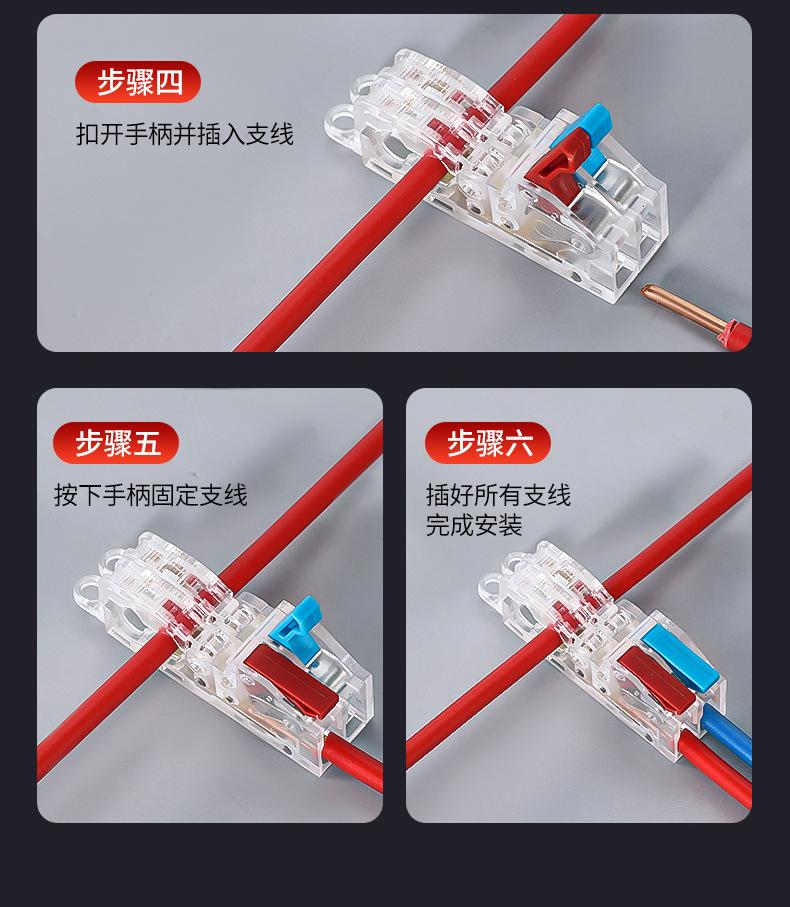 步骤四

扣开手柄并插入支线

步骤五

按下手柄固定支线

步骤六

插好所有支线
完成安装