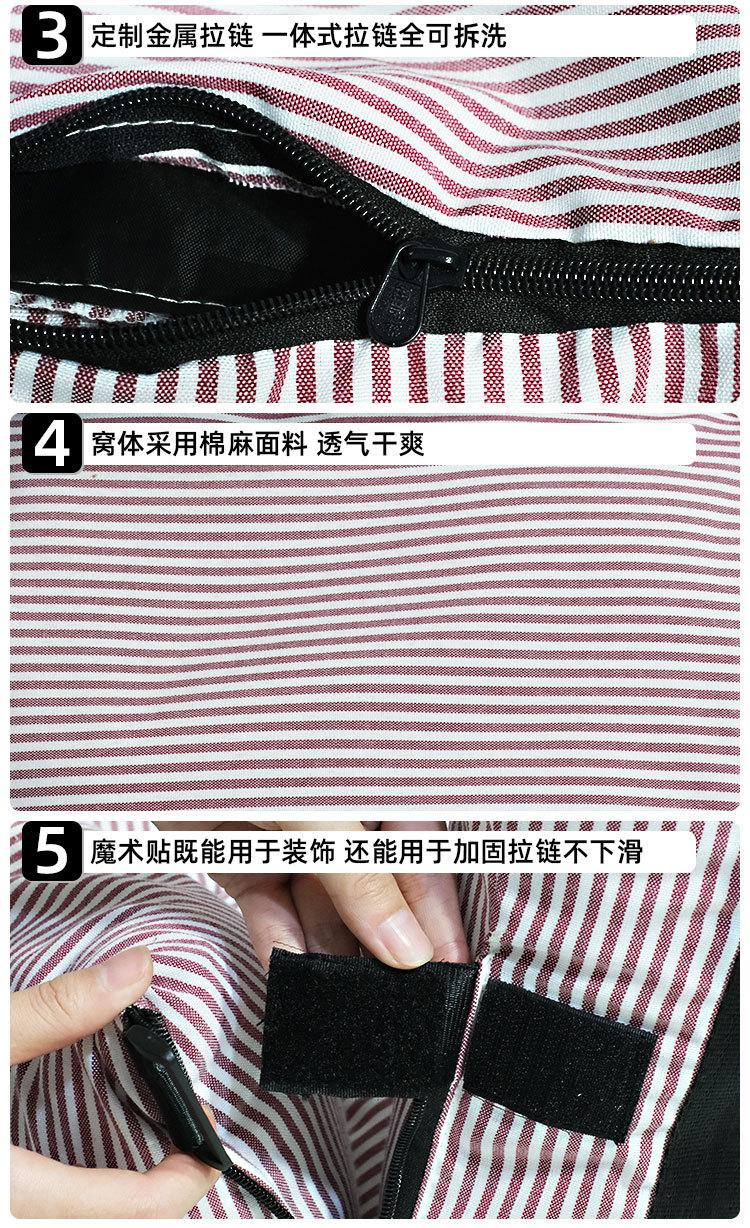 3 定制金属拉链 一体式拉链全可拆洗

4 窝体采用棉麻面料 透气干爽

5 魔术贴既能用于装饰 还能用于加固拉链不下滑