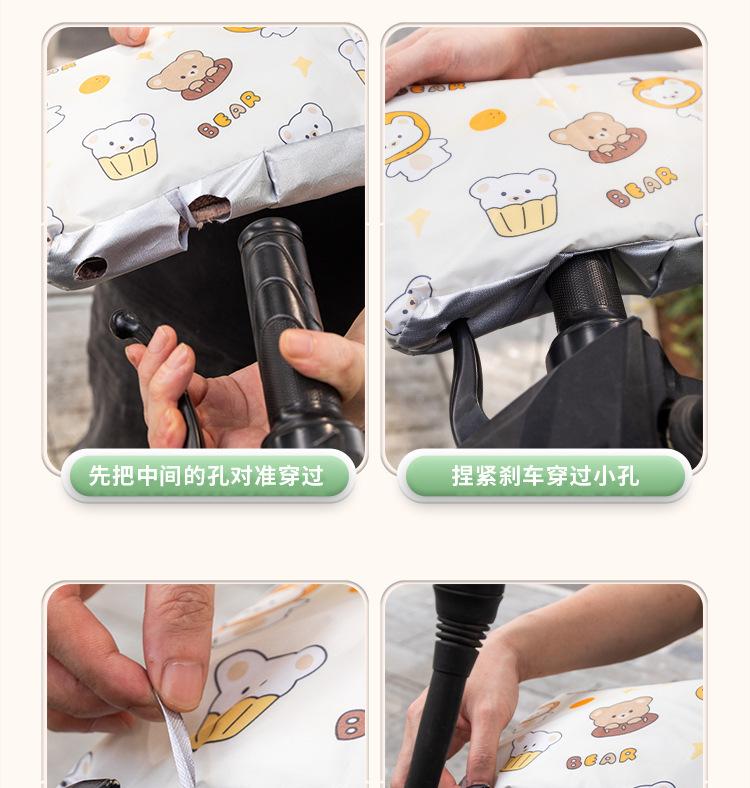 BEAR

BEAR

先把中间的孔对准穿过

捏紧刹车穿过小孔

BEAR