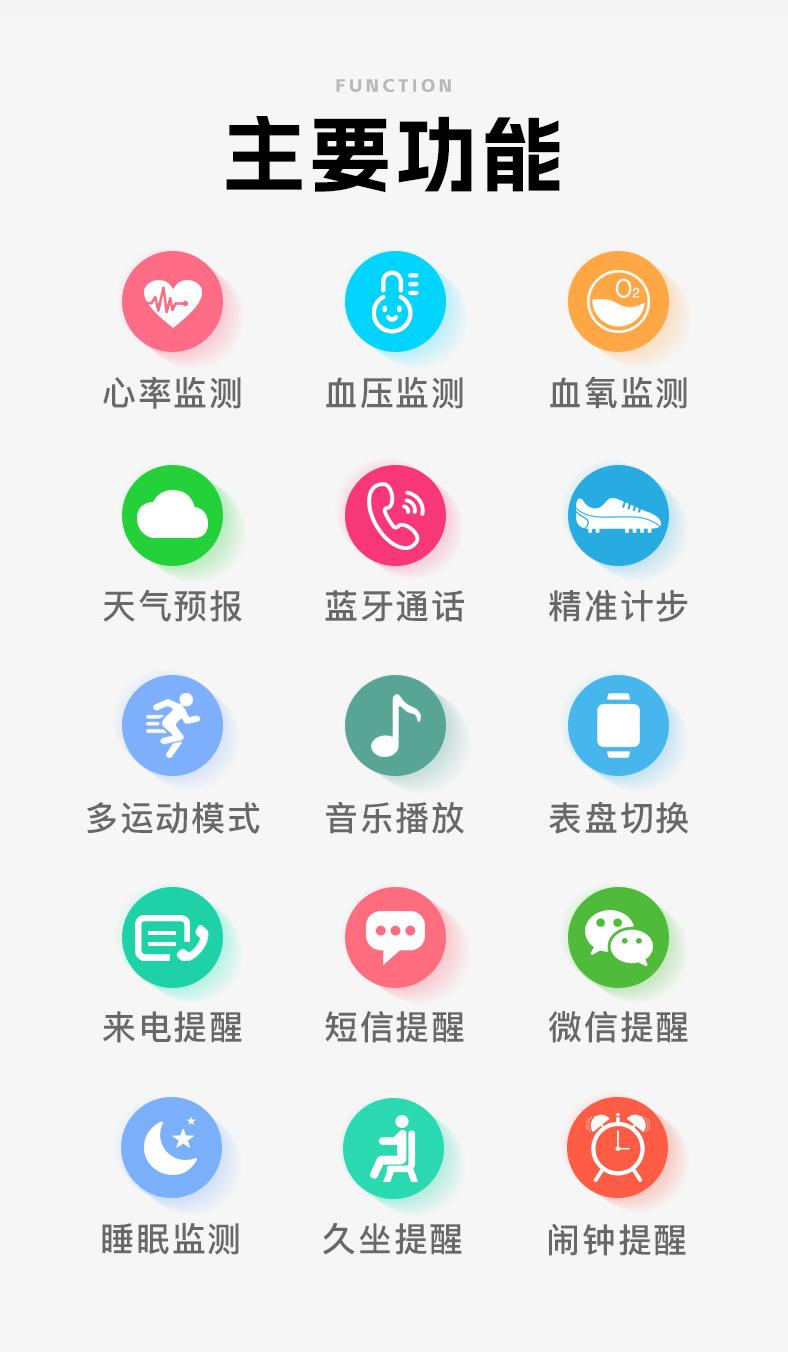 FUNCTION

主要功能

心率监测 血压监测 血氧监测

天气预报 蓝牙通话 精准计步

多运动模式 音乐播放 表盘切换

来电提醒 短信提醒 微信提醒

睡眠监测 久坐提醒 闹钟提醒