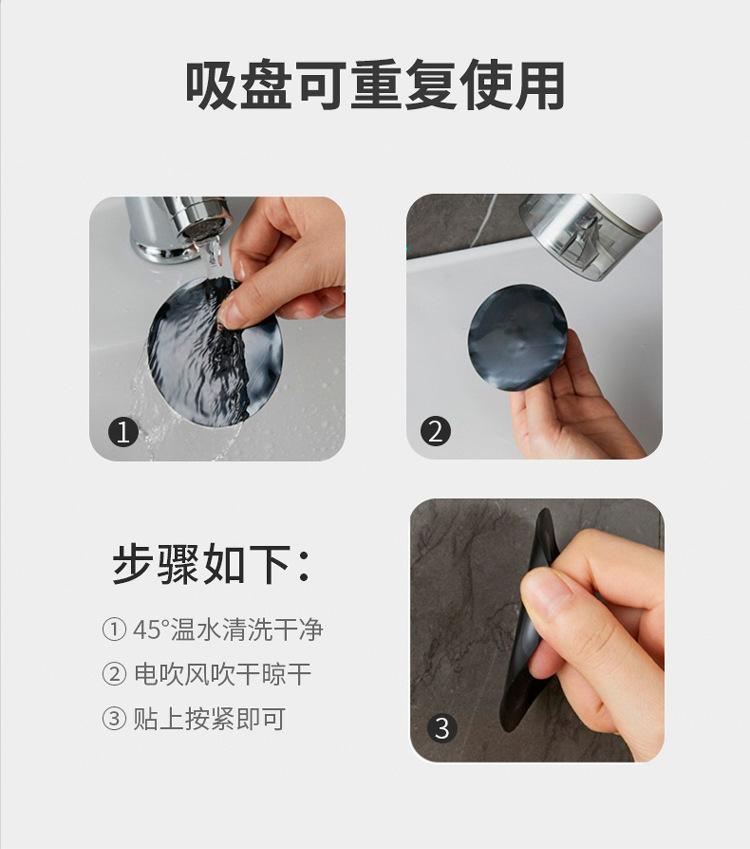 吸盘可重复使用

1

2

步骤如下:

① 45°温水清洗干净

② 电吹风吹干晾干

③ 贴上按紧即可

3