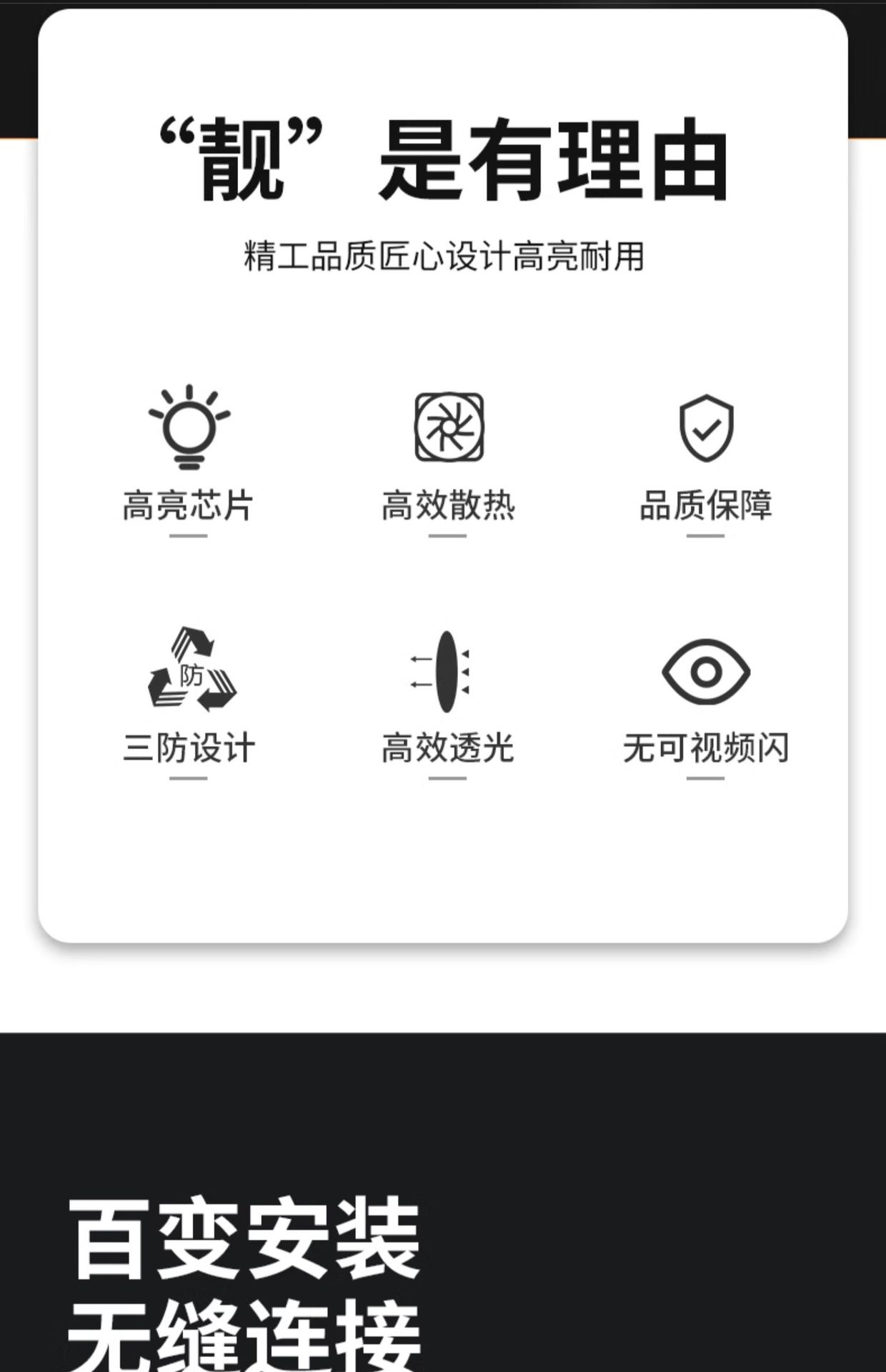 “靓”是有理由

精工品质匠心设计高亮耐用

高亮芯片

高效散热

品质保障

防

三防设计

高效透光

无可视频闪

百变安装
无缝连接