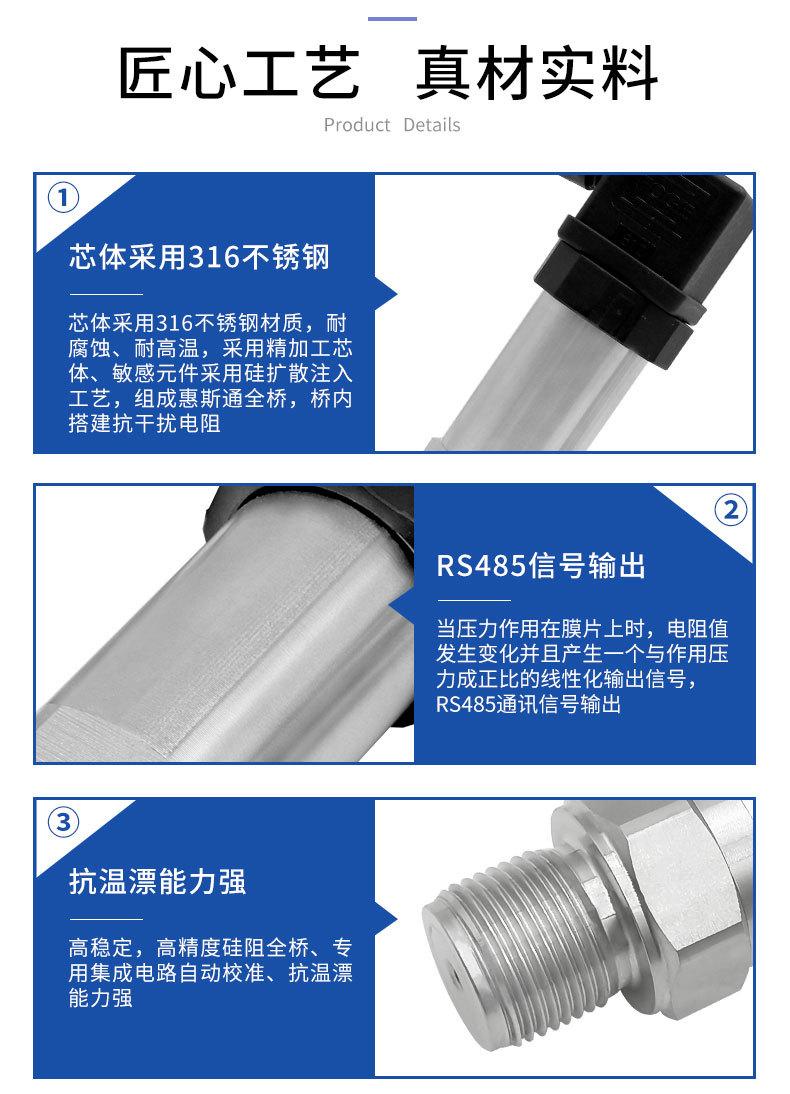 匠心工艺 真材实料

Product Details

①

芯体采用316不锈钢

芯体采用316不锈钢材质，耐腐蚀、耐高温，采用精加工芯体、敏感元件采用硅扩散注入工艺，组成惠斯通全桥，桥内搭建抗干扰电阻

②

RS485信号输出

当压力作用在膜片上时，电阻值发生变化并且产生一个与作用压力成正比的线性化输出信号，RS485通讯信号输出

③

抗温漂能力强

高稳定，高精度硅阻全桥、专用集成电路自动校准、抗温漂能力强