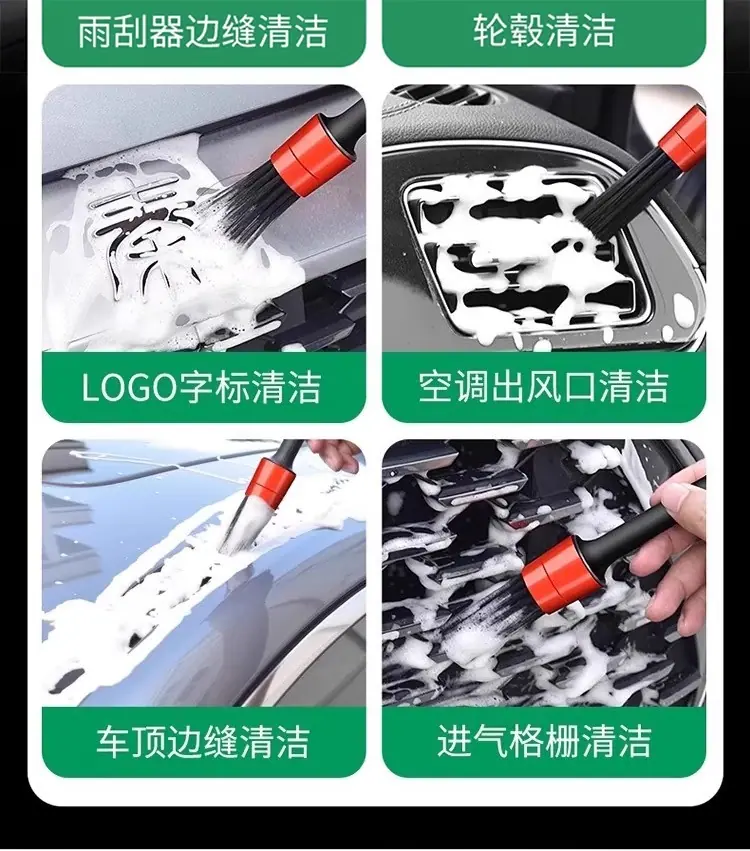 雨刮器边缝清洁

轮毂清洁

LOGO字标清洁

空调出风口清洁

车顶边缝清洁

进气格栅清洁