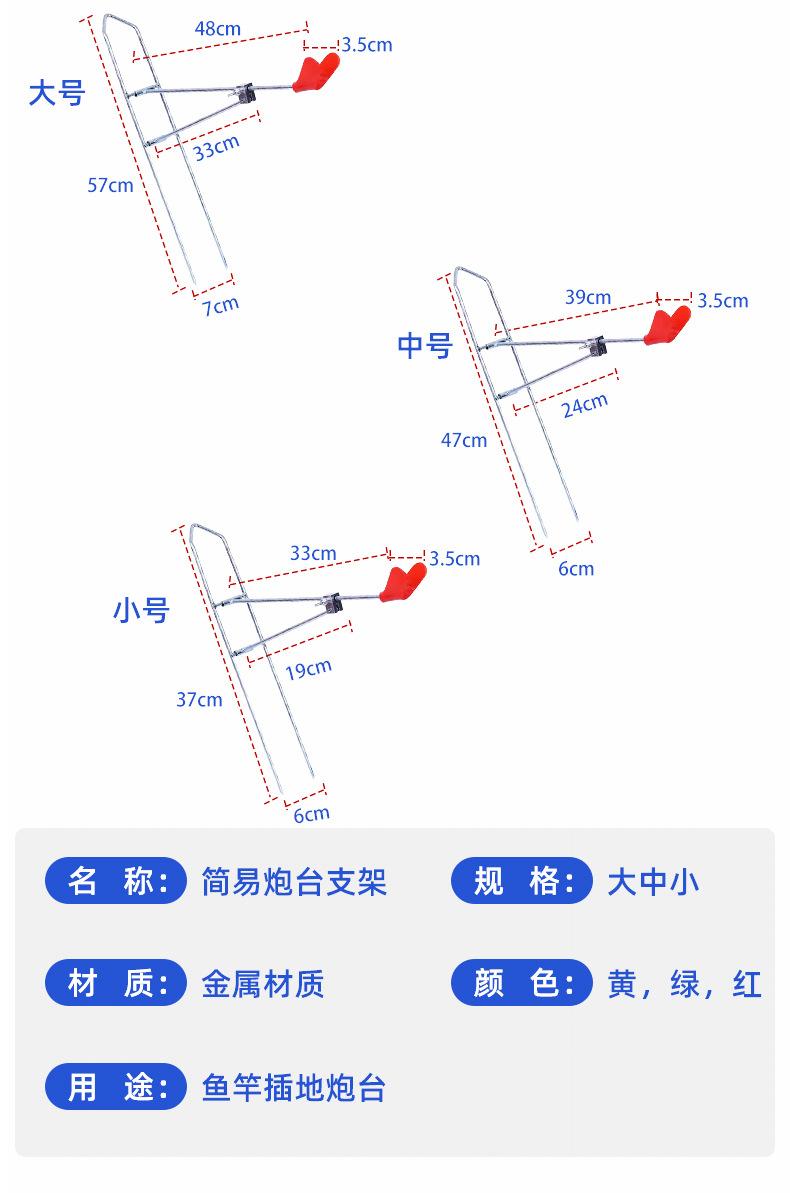 大号
48cm
3.5cm
33cm
57cm
7cm

中号
39cm
3.5cm
24cm
47cm
6cm

小号
33cm
3.5cm
19cm
37cm
6cm

名 称: 简易炮台支架
规 格: 大中小

材 质: 金属材质
颜 色: 黄，绿，红

用 途: 鱼竿插地炮台