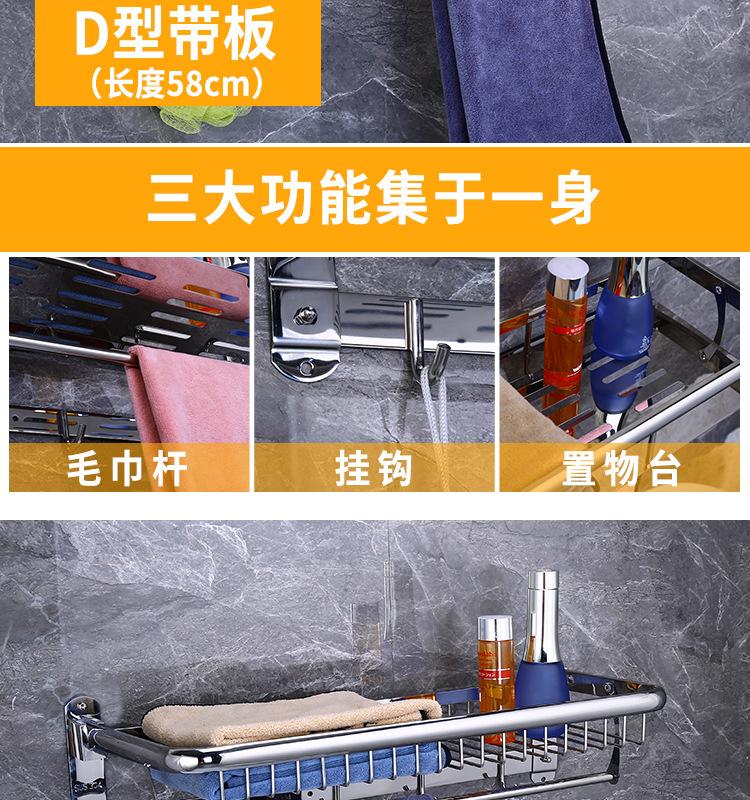 D型带板
(长度58cm)

三大功能集于一身

毛巾杆

挂钩

置物台