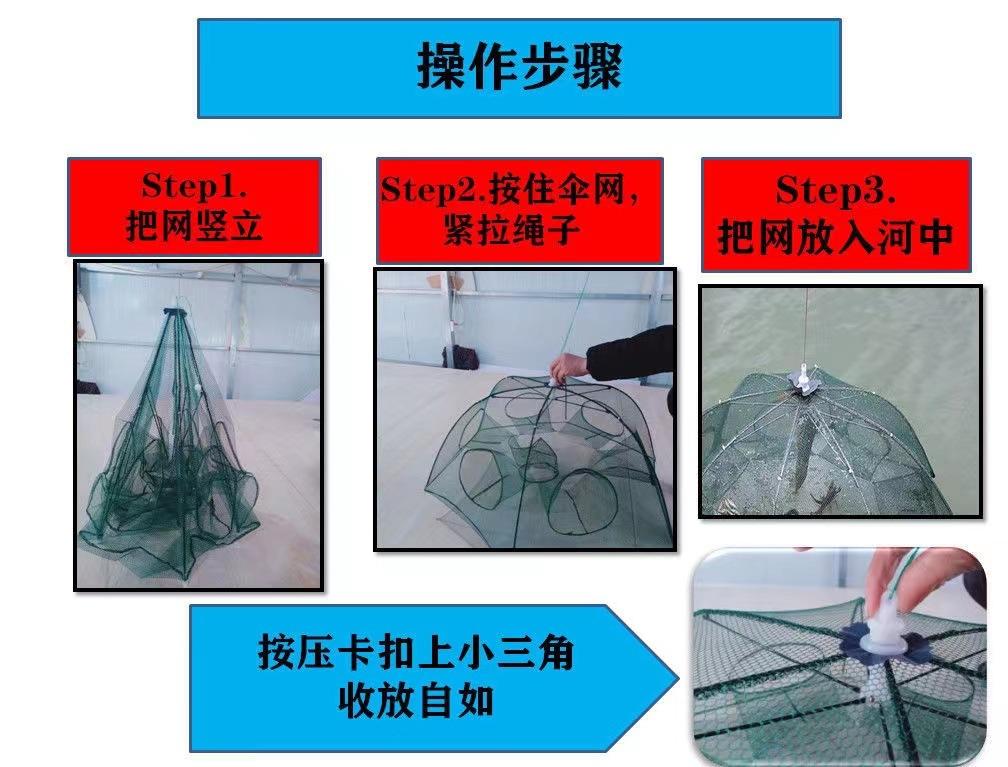 操作步骤

Step1.
把网竖立

Step2.按住伞网，
紧拉绳子

Step3.
把网放入河中

按压卡扣上小三角
收放自如