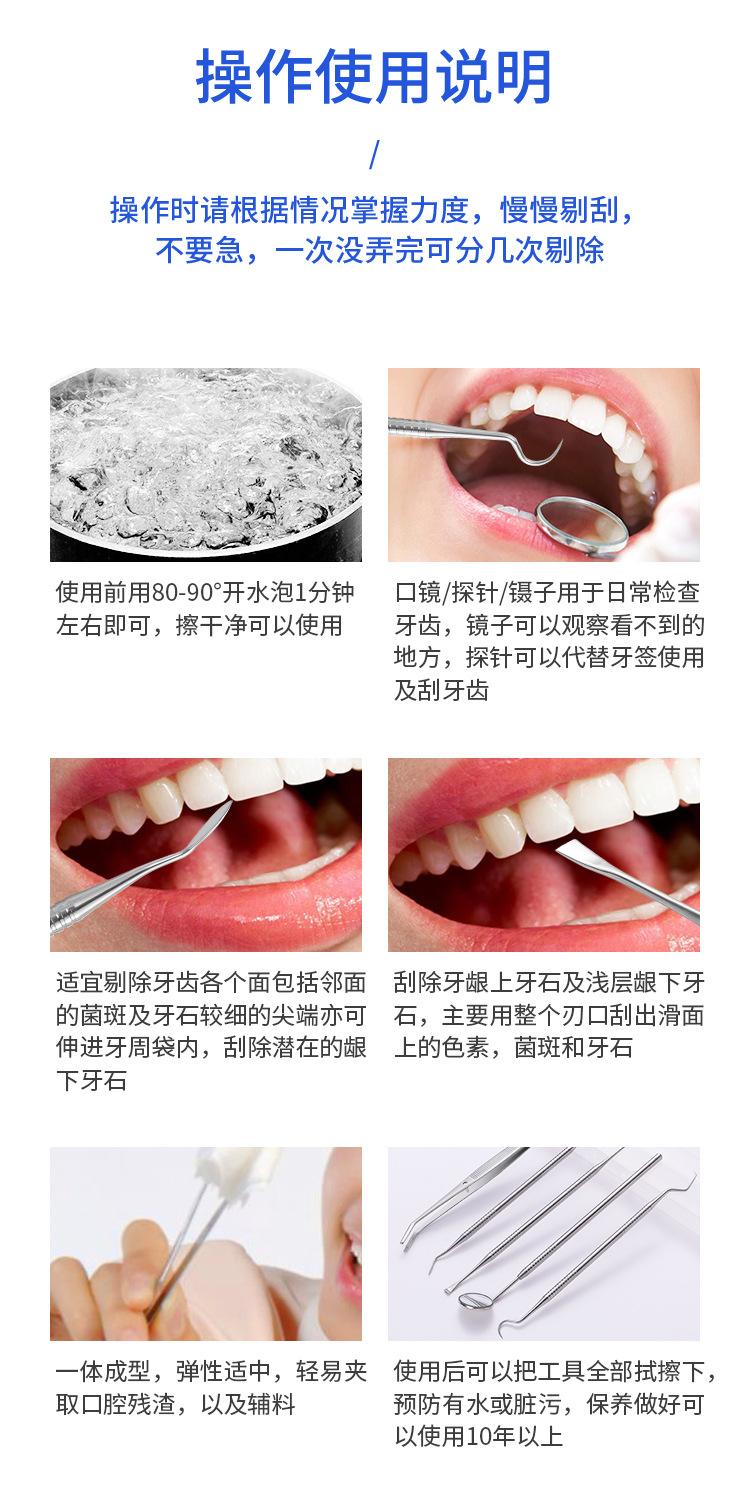 操作使用说明

/

操作时请根据情况掌握力度，慢慢剔刮，不要急，一次没弄完可分几次剔除

使用前用80-90°开水泡1分钟左右即可，擦干净可以使用

口镜/探针/镊子用于日常检查牙齿，镜子可以观察看不到的地方，探针可以代替牙签使用及刮牙齿

适宜剔除牙齿各个面包括邻面的菌斑及牙石较细的尖端亦可伸进牙周袋内，刮除潜在的龈下牙石

刮除牙龈上牙石及浅层龈下牙石，主要用整个刃口刮出滑面上的色素，菌斑和牙石

一体成型，弹性适中，轻易夹取口腔残渣，以及辅料

使用后可以把工具全部拭擦下，预防有水或脏污，保养做好可以使用10年以上