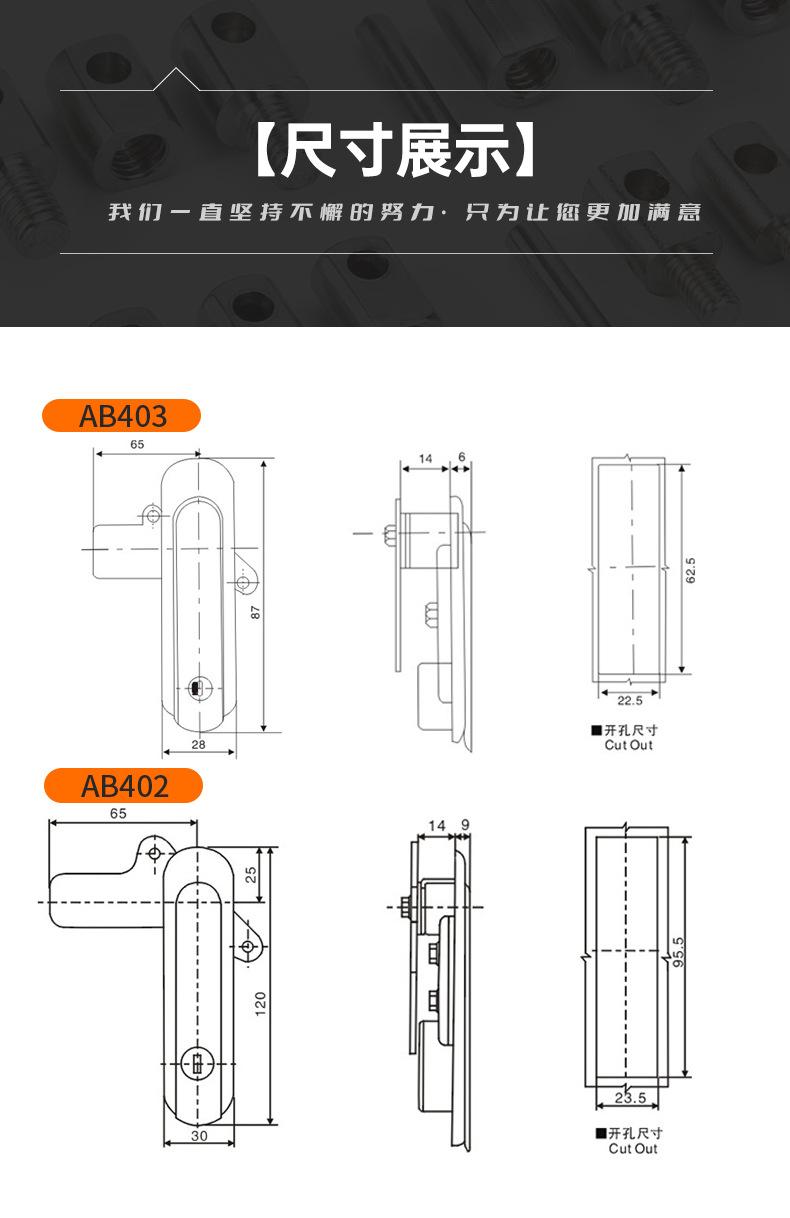 【尺寸展示】

我们一直坚持不懈的努力· 只为让您更加满意

AB403

65

87

28

14 6

62.5

22.5

■开孔尺寸
Cut Out

AB402

65

25

120

30

14 9

95.5

23.5

■开孔尺寸
Cut Out