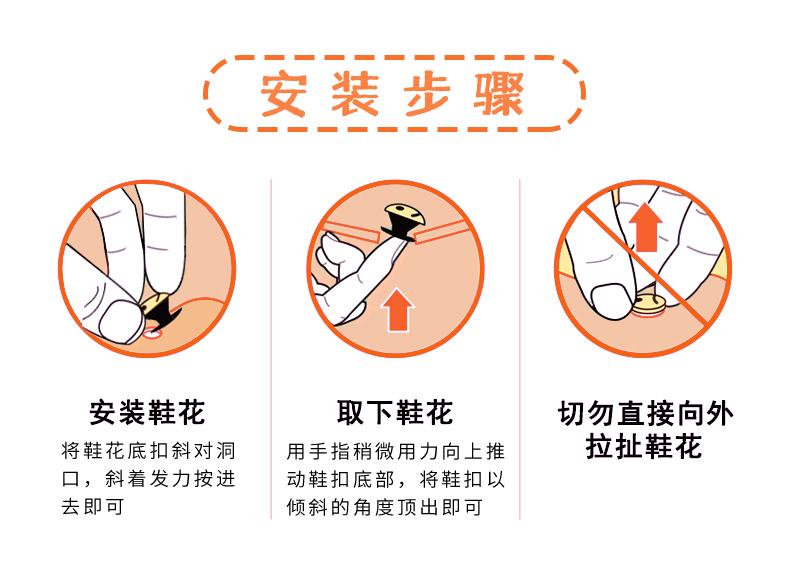 安装步骤

安装鞋花

将鞋花底扣斜对洞口，斜着发力按进去即可

取下鞋花

用手指稍微用力向上推动鞋扣底部，将鞋扣以倾斜的角度顶出即可

切勿直接向外拉扯鞋花