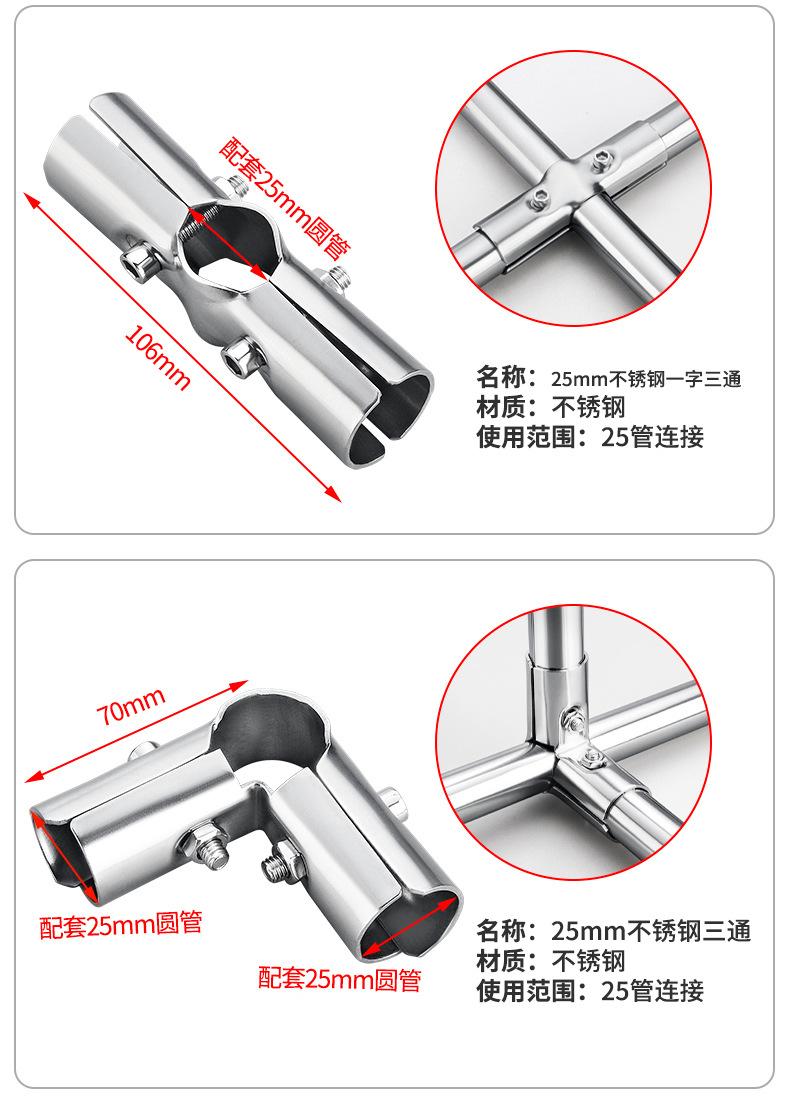 配套25mm圆管

106mm

名称：25mm不锈钢一字三通
材质：不锈钢
使用范围：25管连接

70mm

配套25mm圆管

配套25mm圆管

名称：25mm不锈钢三通
材质：不锈钢
使用范围：25管连接