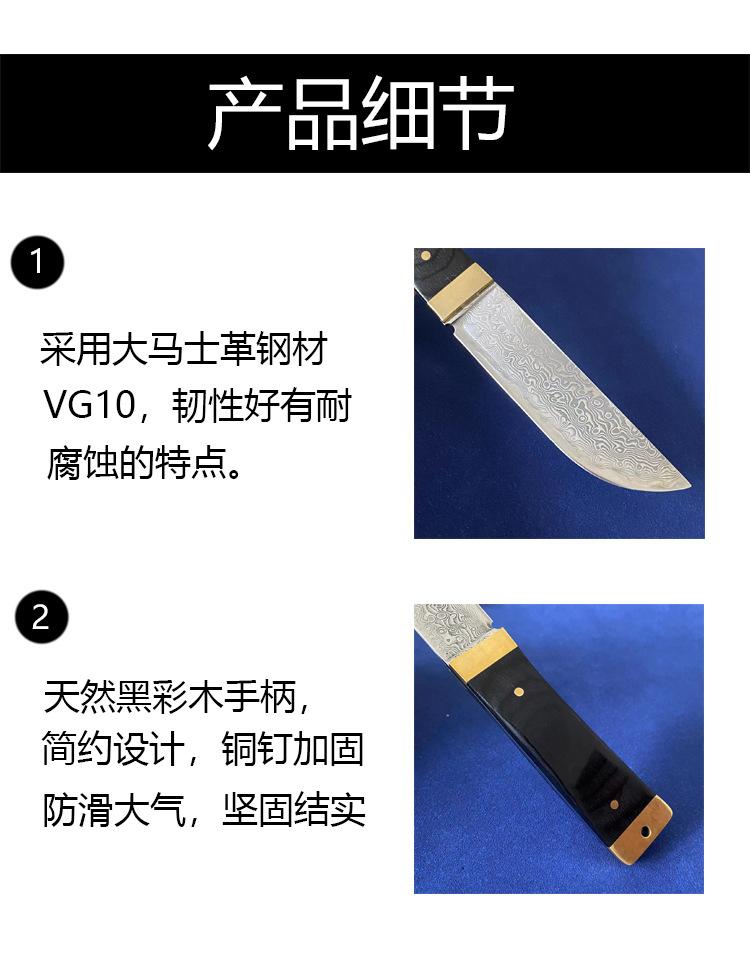 产品细节

1

采用大马士革钢材VG10，韧性好有耐腐蚀的特点。

2

天然黑彩木手柄，简约设计，铜钉加固防滑大气，坚固结实