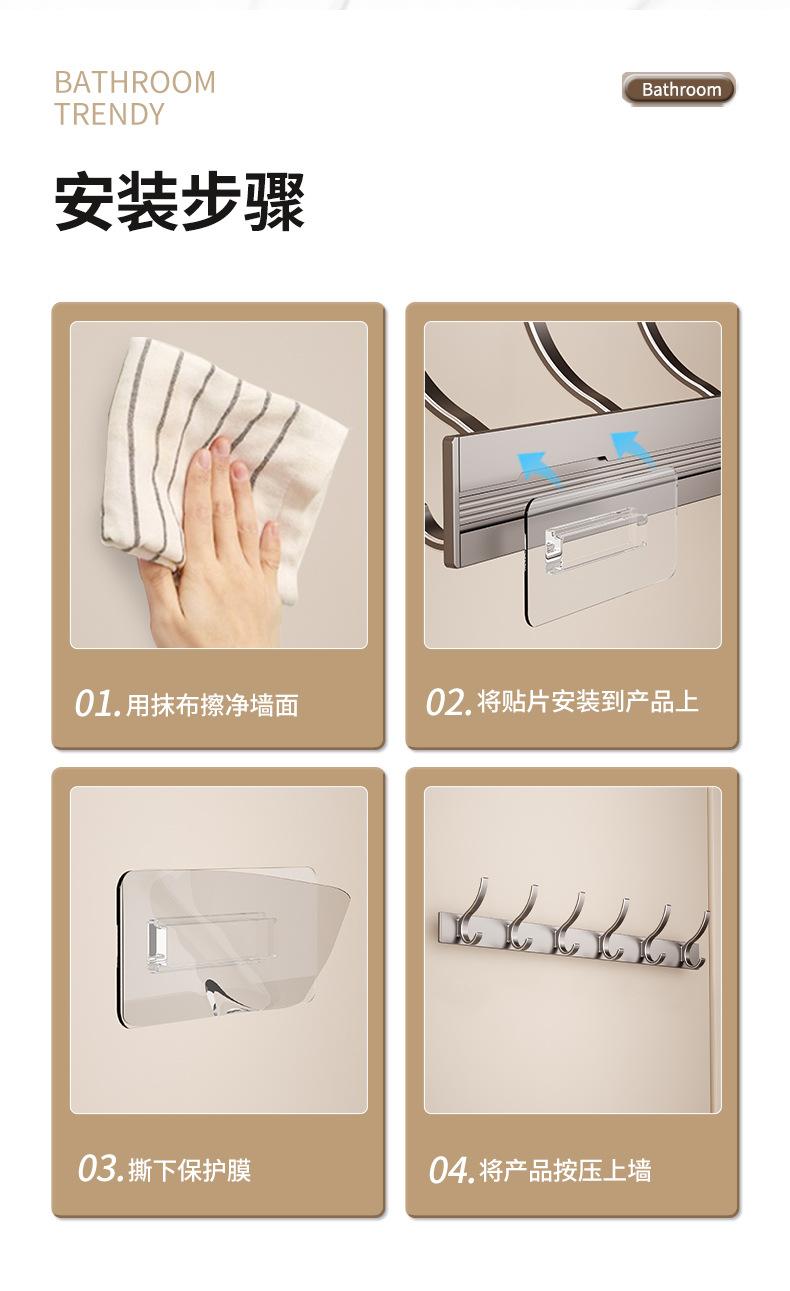 BATHROOM
TRENDY

Bathroom

安装步骤

01. 用抹布擦净墙面

02. 将贴片安装到产品上

03. 撕下保护膜

04. 将产品按压上墙