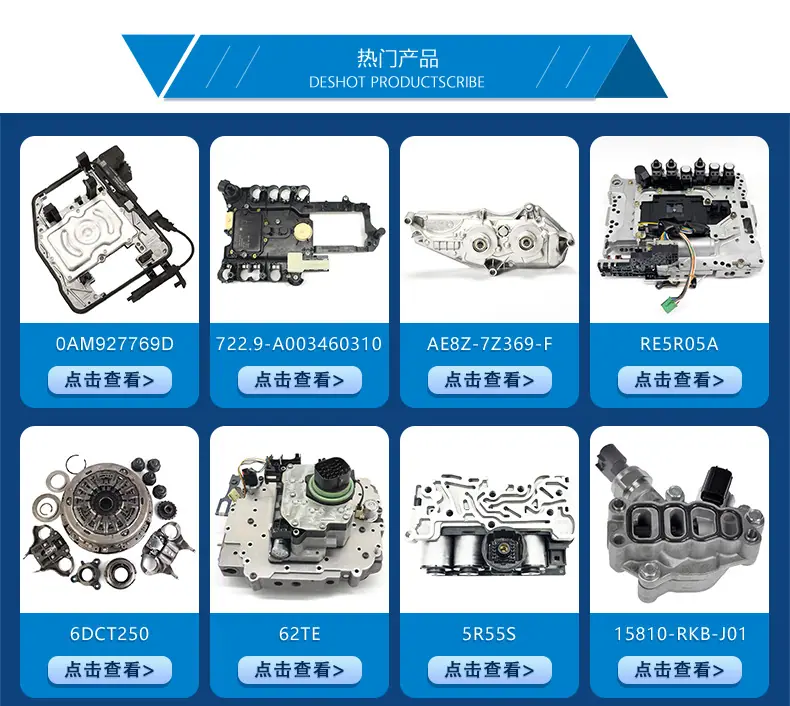 热门产品
DESHOT PRODUCTSCRIBE

0AM927769D
点击查看>

722.9-A003460310
点击查看>

AE8Z-7Z369-F
点击查看>

RE5R05A
点击查看>

6DCT250
点击查看>

62TE
点击查看>

5R55S
点击查看>

15810-RKB-J01
点击查看>