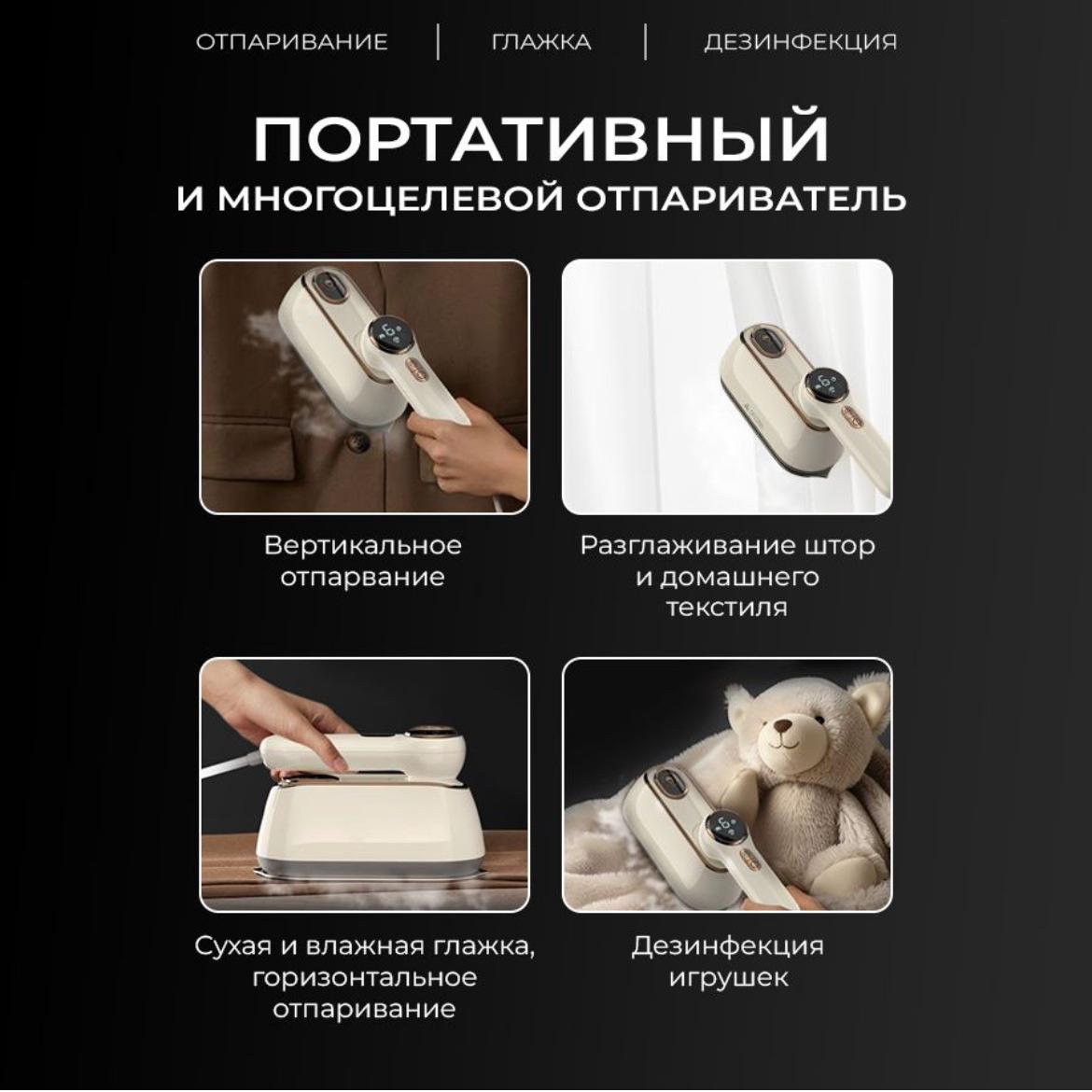 ОТПАРИВАНИЕ | ГЛАЖКА | ДЕЗИНФЕКЦИЯ

ПОРТАТИВНЫЙ
И МНОГОЦЕЛЕВОЙ ОТПАРИВАТЕЛЬ

Вертикальное отпарвание

Разглаживание штор и домашнего текстиля

Сухая и влажная глажка, горизонтальное отпаривание

Дезинфекция игрушек