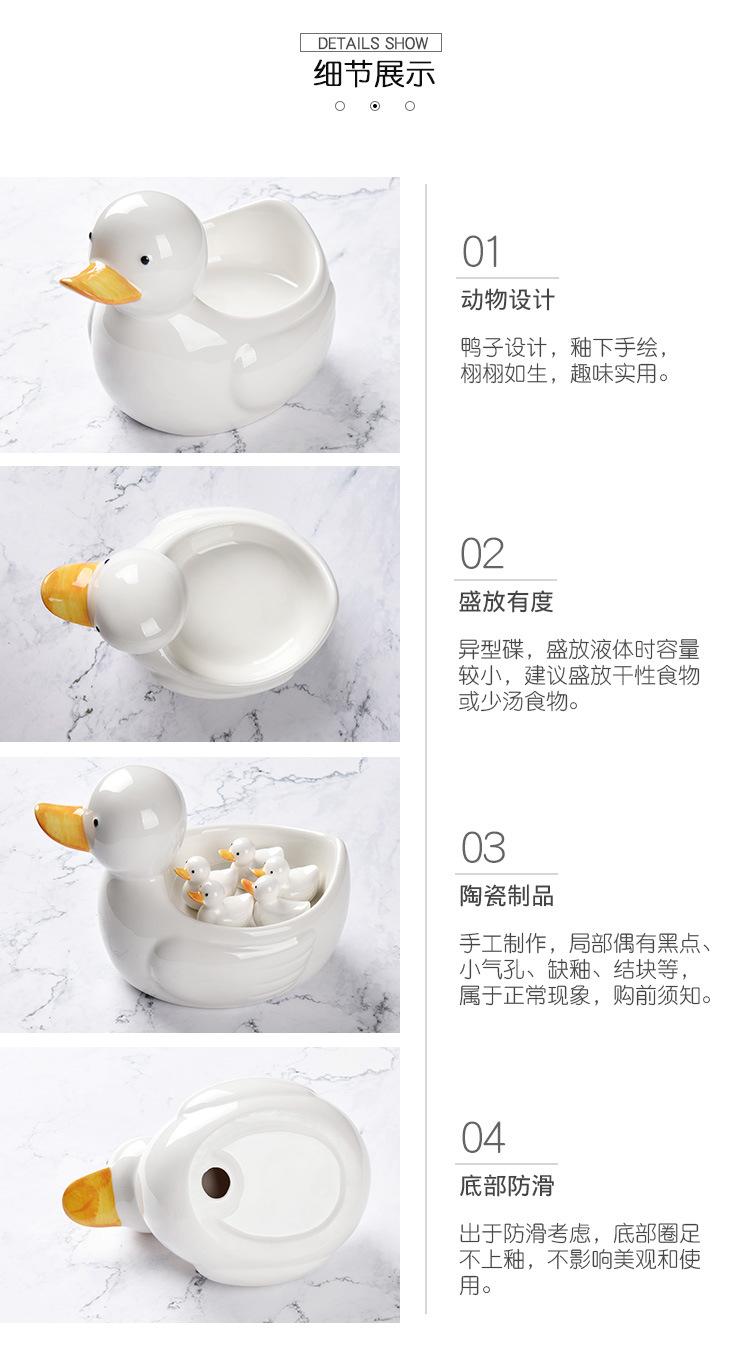 DETAILS SHOW
细节展示

01
动物设计

鸭子设计，釉下手绘，栩栩如生，趣味实用。

02
盛放有度

异型碟，盛放液体时容量较小，建议盛放干性食物或少汤食物。

03
陶瓷制品

手工制作，局部偶有黑点、小气孔、缺釉、结块等，属于正常现象，购前须知。

04
底部防滑

出于防滑考虑，底部圈足不上釉，不影响美观和使用。