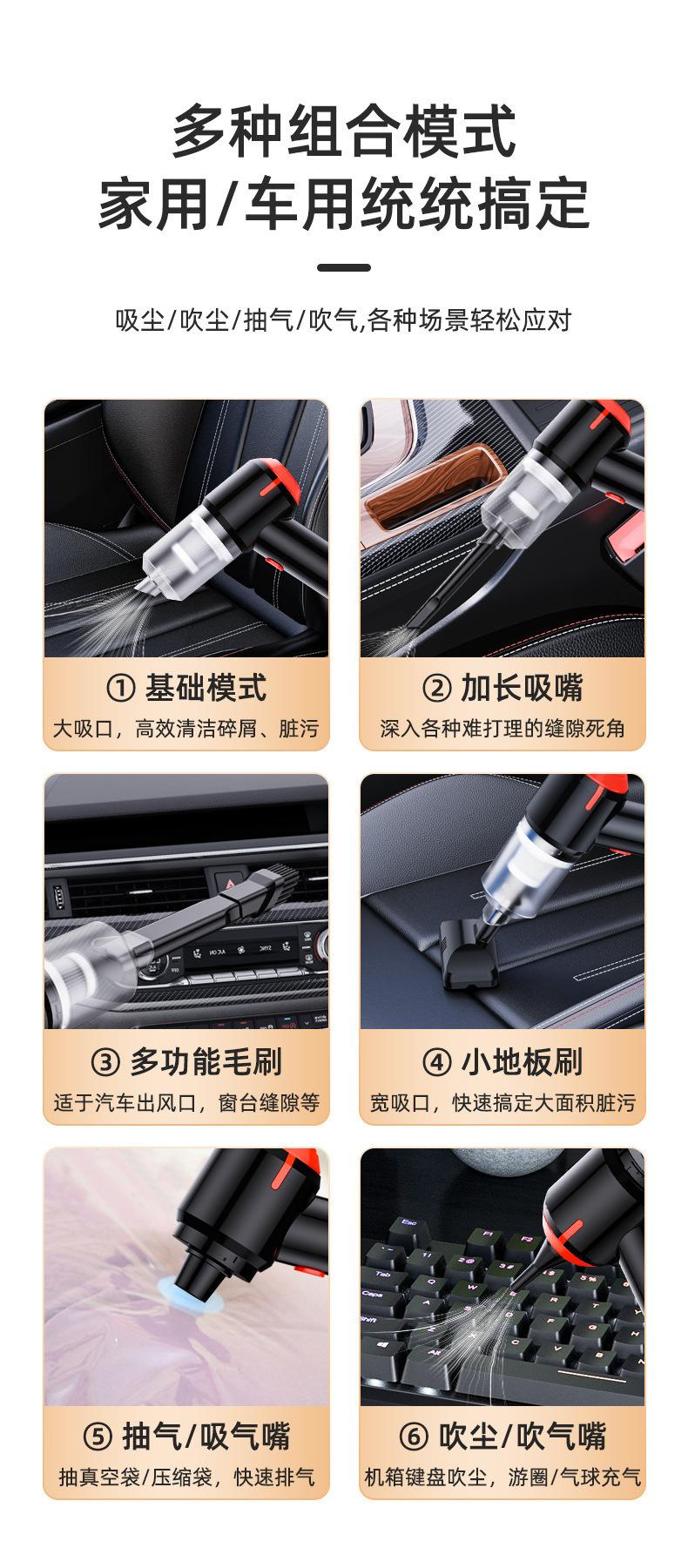 多种组合模式
家用/车用统统搞定

吸尘/吹尘/抽气/吹气,各种场景轻松应对

① 基础模式
大吸口，高效清洁碎屑、脏污

② 加长吸嘴
深入各种难打理的缝隙死角

③ 多功能毛刷
适于汽车出风口，窗台缝隙等

④ 小地板刷
宽吸口，快速搞定大面积脏污

⑤ 抽气/吸气嘴
抽真空袋/压缩袋，快速排气

⑥ 吹尘/吹气嘴
机箱键盘吹尘，游圈/气球充气