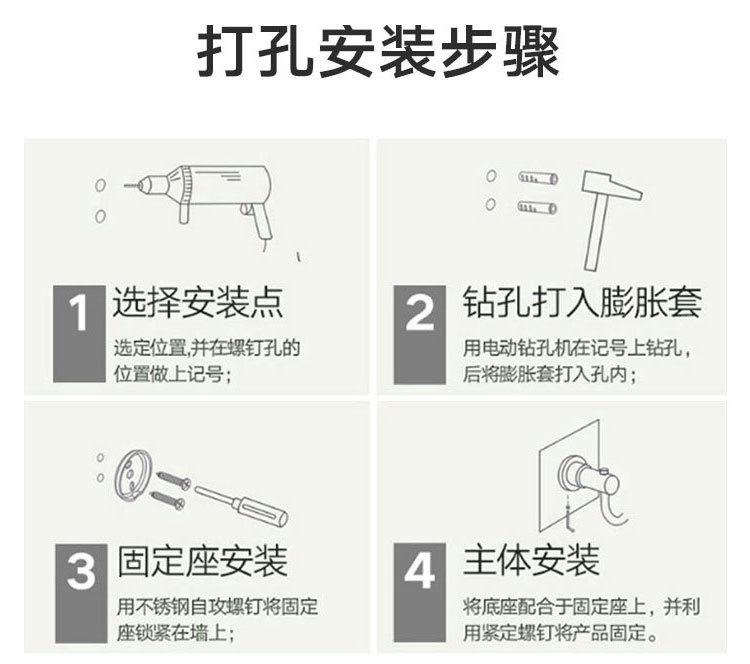 打孔安装步骤

1 选择安装点

选定位置,并在螺钉孔的位置做上记号;

2 钻孔打入膨胀套

用电动钻孔机在记号上钻孔，后将膨胀套打入孔内;

3 固定座安装

用不锈钢自攻螺钉将固定座锁紧在墙上;

4 主体安装

将底座配合于固定座上，并利用紧定螺钉将产品固定。