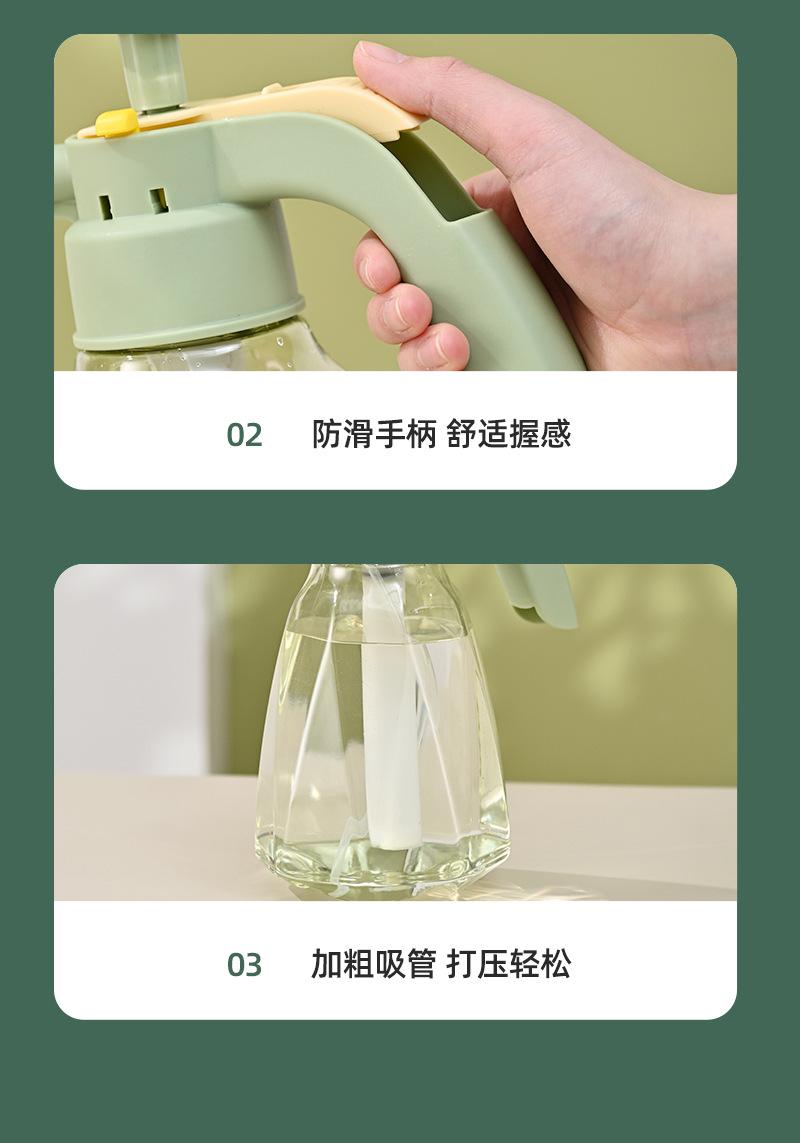 02 防滑手柄 舒适握感

03 加粗吸管 打压轻松