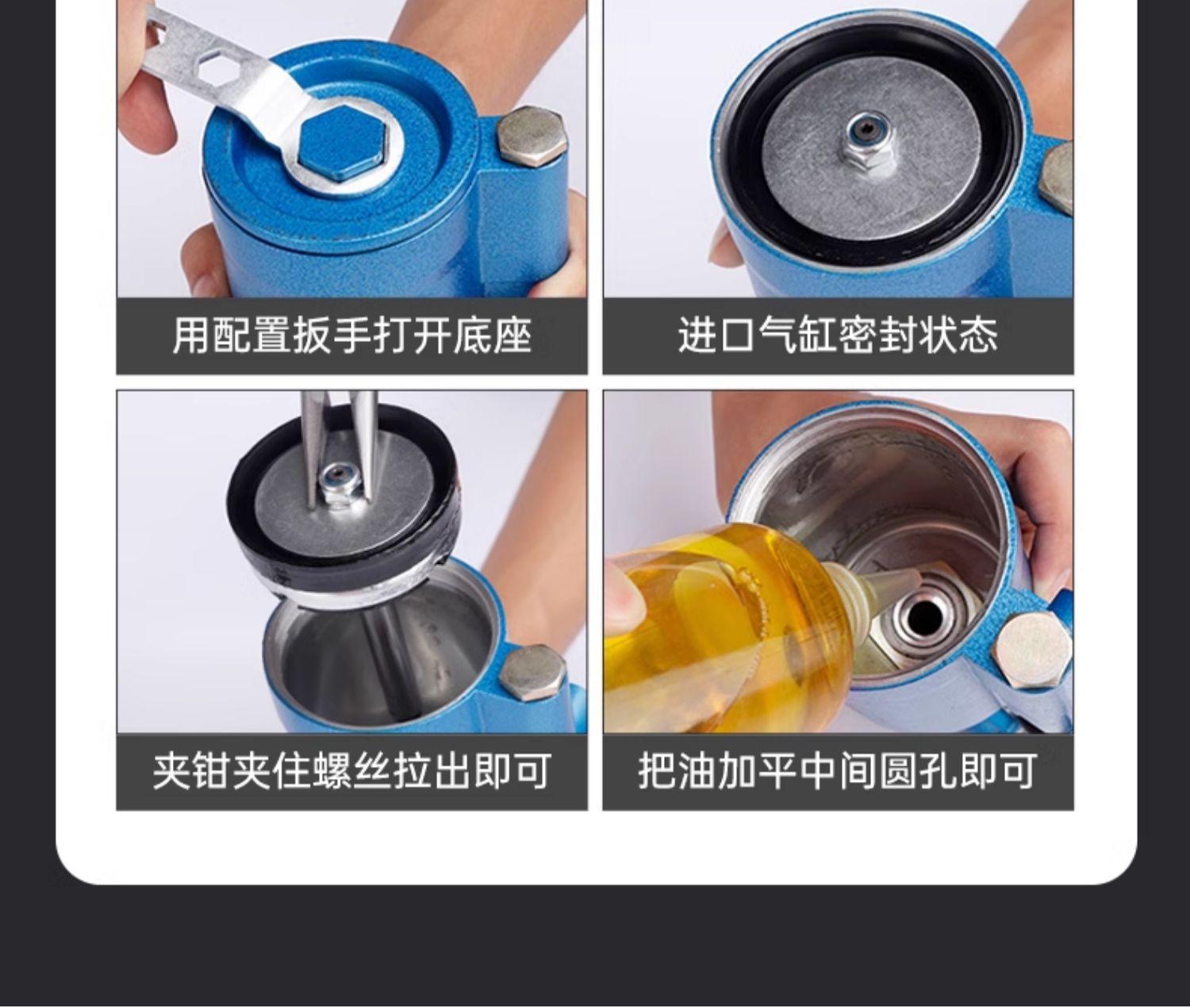 用配置扳手打开底座

进口气缸密封状态

夹钳夹住螺丝拉出即可

把油加平中间圆孔即可