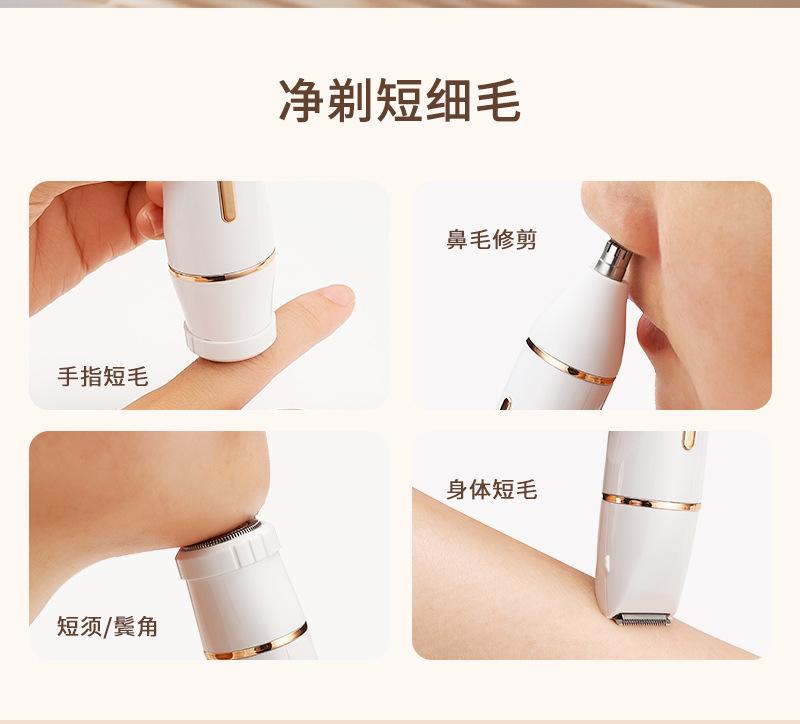 净剃短细毛

手指短毛

鼻毛修剪

短须/鬓角

身体短毛