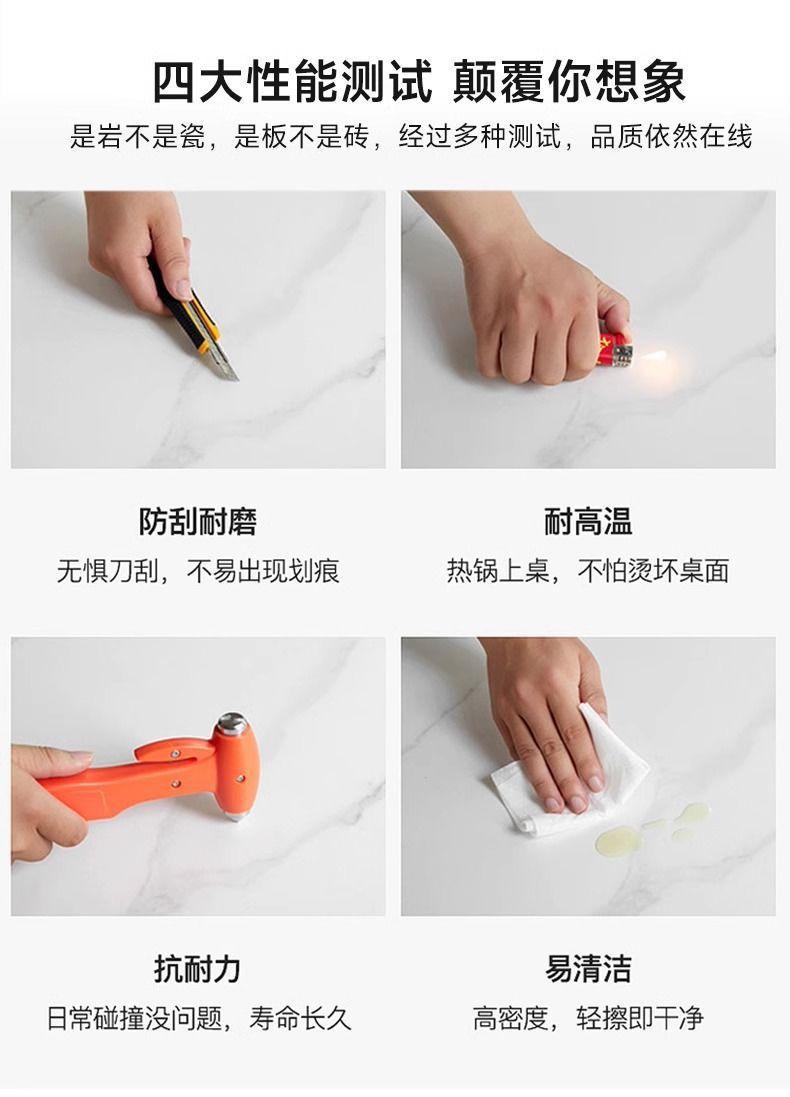 四大性能测试 颠覆你想象

是岩不是瓷，是板不是砖，经过多种测试，品质依然在线

防刮耐磨

无惧刀刮，不易出现划痕

耐高温

热锅上桌，不怕烫坏桌面

抗耐力

日常碰撞没问题，寿命长久

易清洁

高密度，轻擦即干净