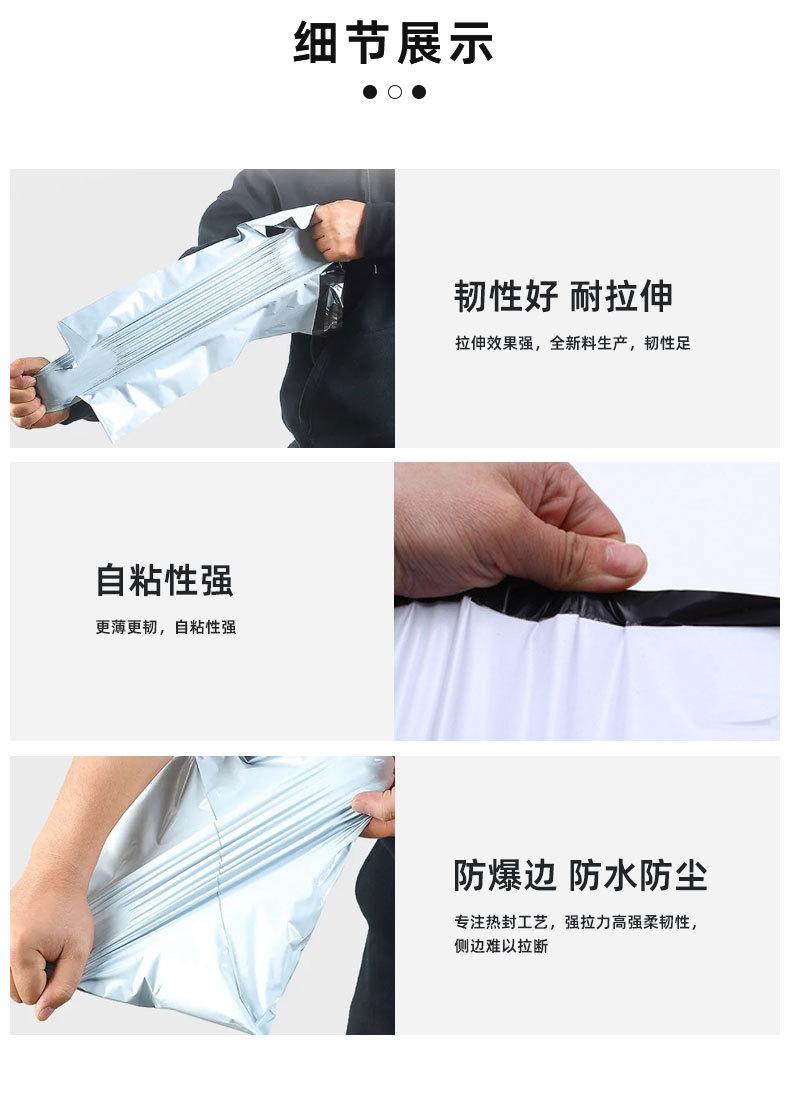 细节展示

韧性好 耐拉伸

拉伸效果强，全新料生产，韧性足

自粘性强

更薄更韧，自粘性强

防爆边 防水防尘

专注热封工艺，强拉力高强柔韧性，侧边难以拉断