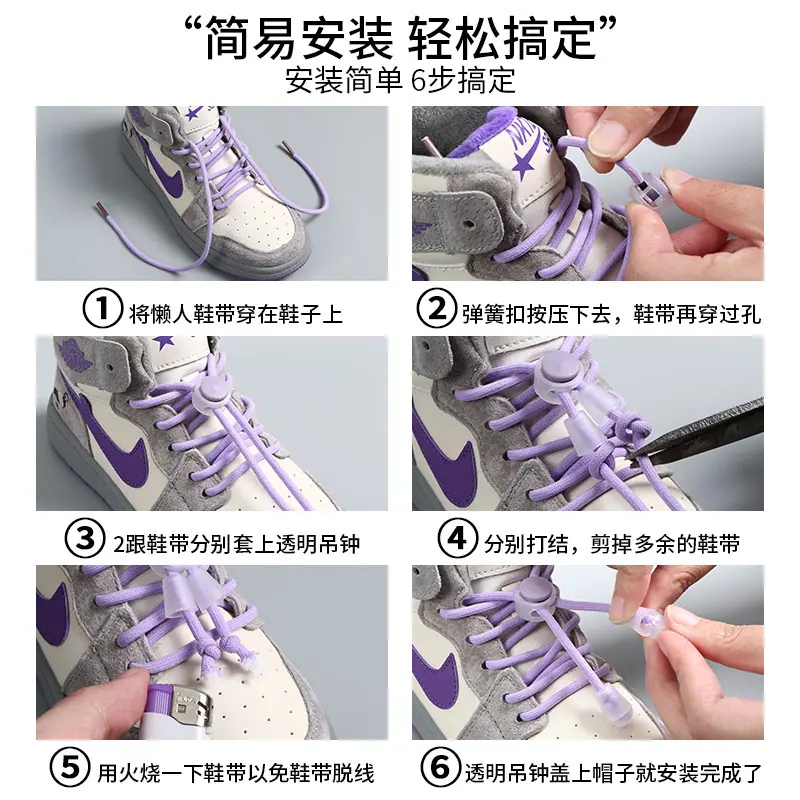 “简易安装 轻松搞定”
安装简单 6步搞定

① 将懒人鞋带穿在鞋子上

② 弹簧扣按压下去，鞋带再穿过孔

③ 2跟鞋带分别套上透明吊钟

④ 分别打结，剪掉多余的鞋带

⑤ 用火烧一下鞋带以免鞋带脱线

⑥ 透明吊钟盖上帽子就安装完成了