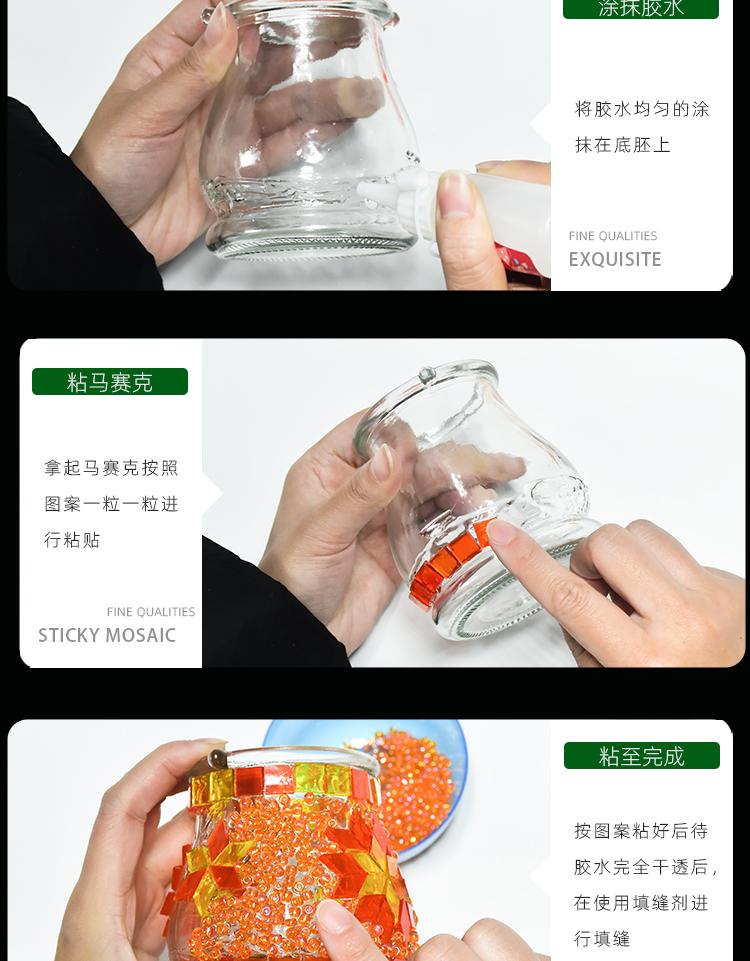 涂抹胶水

将胶水均匀的涂抹在底胚上

FINE QUALITIES
EXQUISITE

粘马赛克

拿起马赛克按照图案一粒一粒进行粘贴

FINE QUALITIES
STICKY MOSAIC

粘至完成

按图案粘好后待胶水完全干透后，在使用填缝剂进行填缝