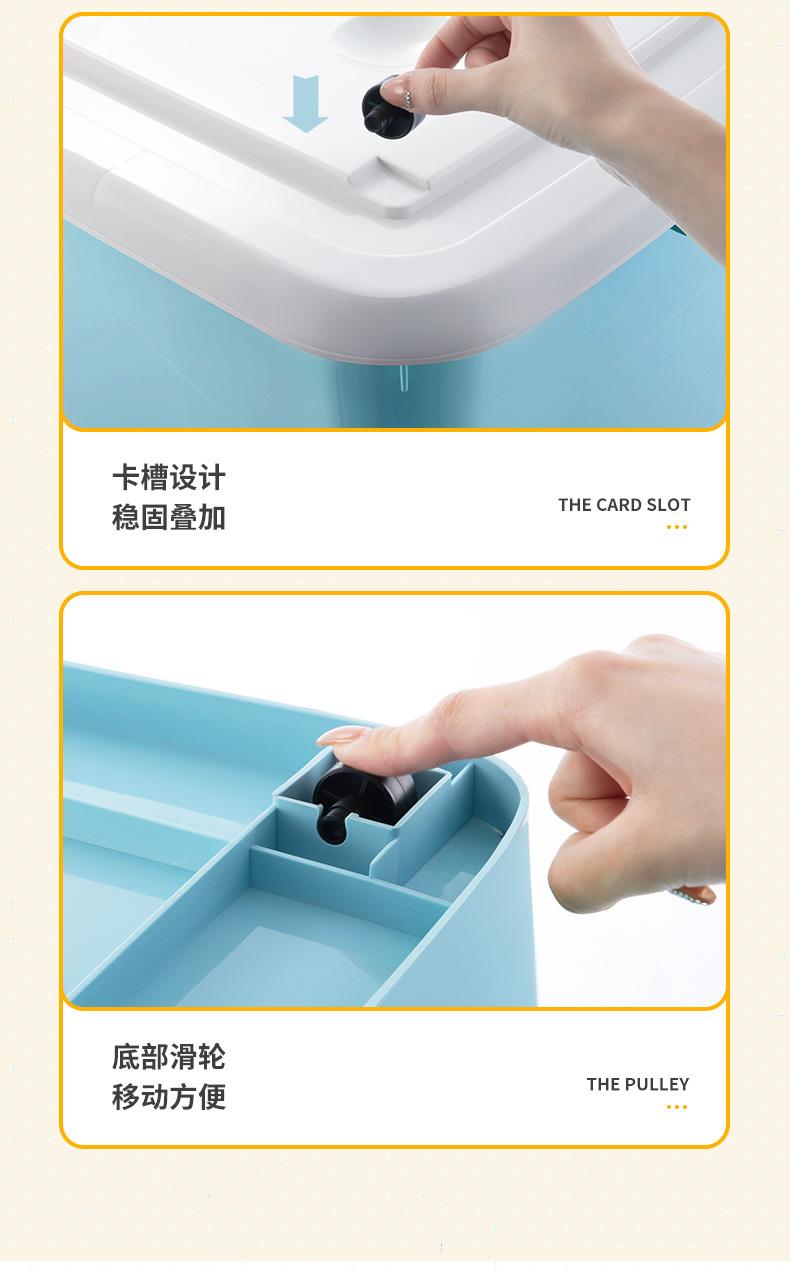 卡槽设计
稳固叠加

THE CARD SLOT

底部滑轮
移动方便

THE PULLEY