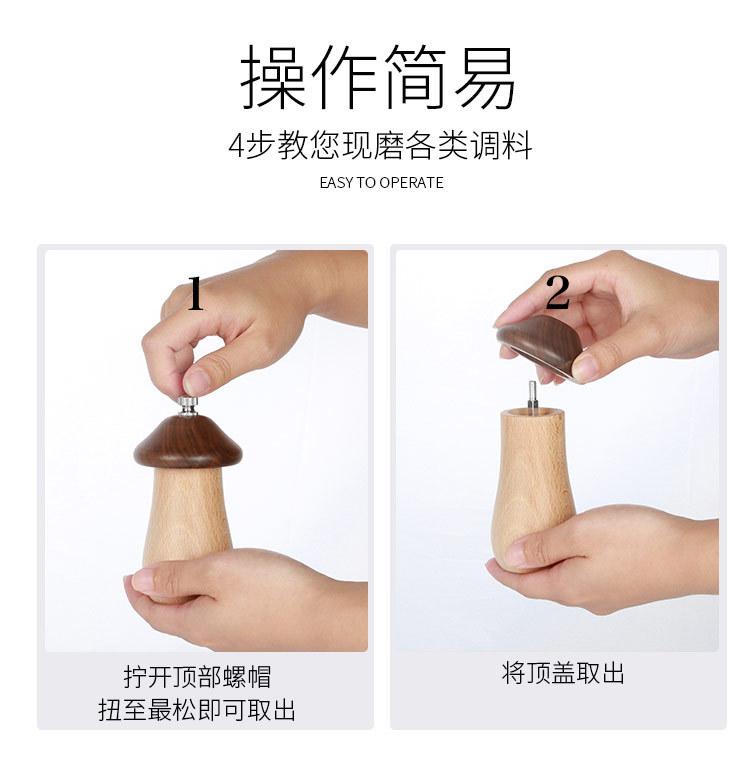 操作简易

4步教您现磨各类调料

EASY TO OPERATE

1

拧开顶部螺帽
扭至最松即可取出

2

将顶盖取出