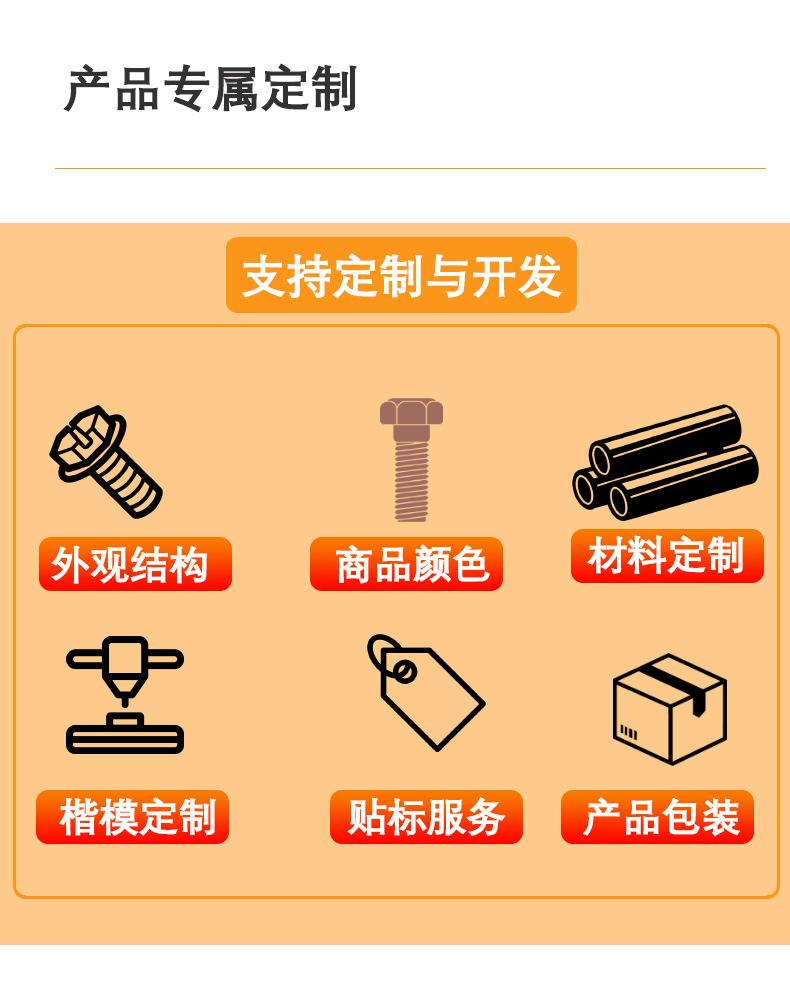 产品专属定制

支持定制与开发

外观结构

商品颜色

材料定制

楷模定制

贴标服务

产品包装